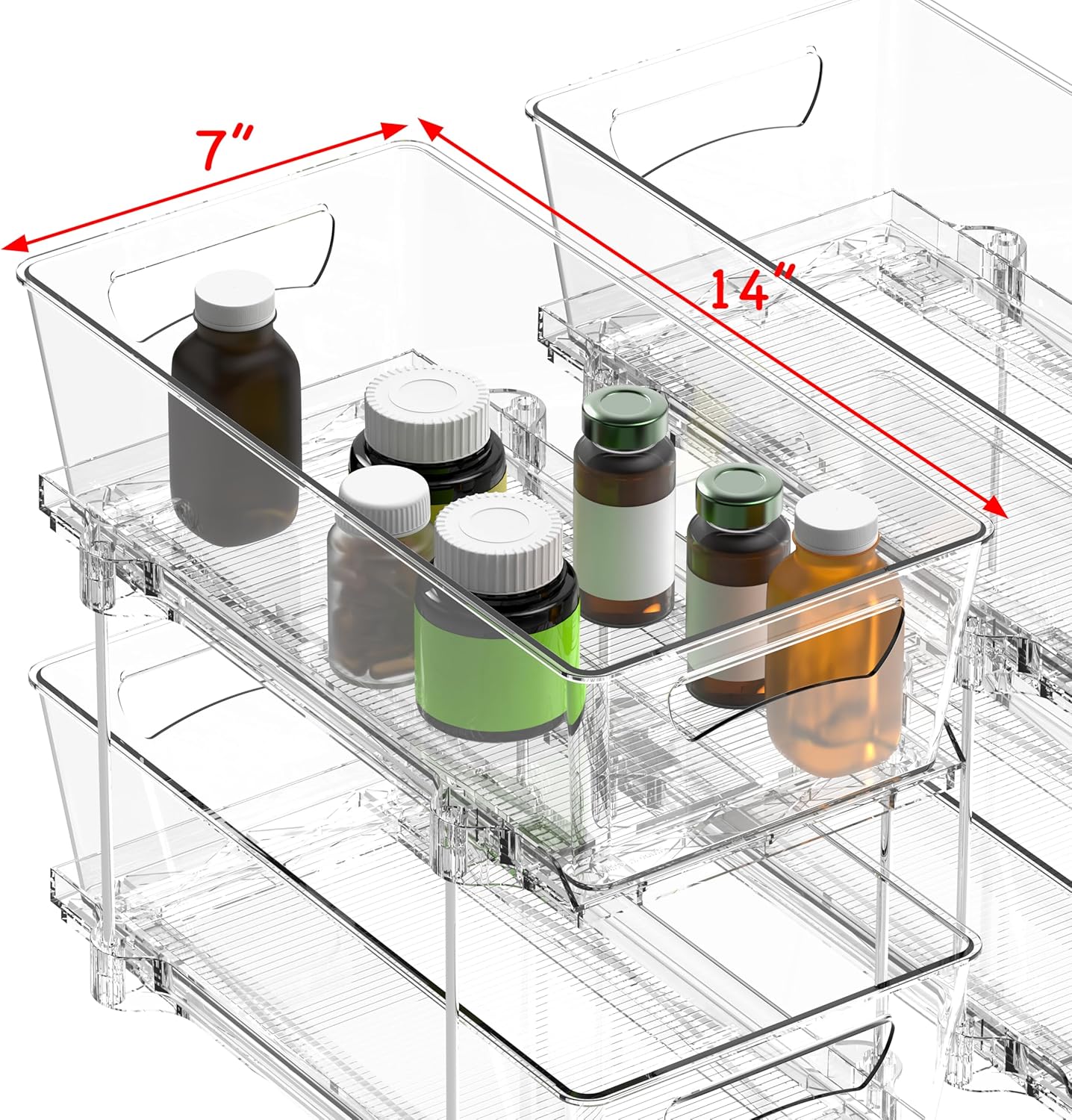 7"

14"