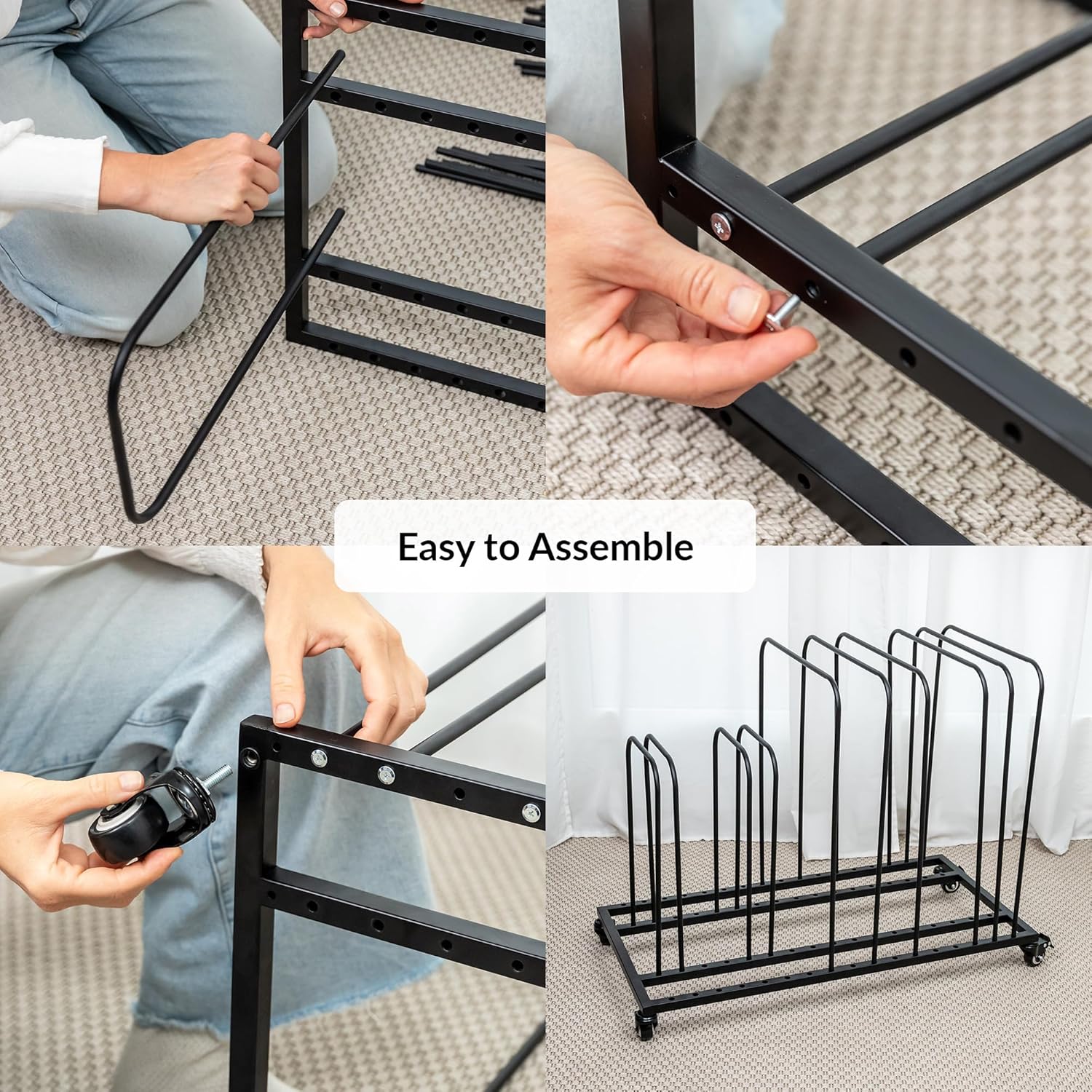 Easy to Assemble