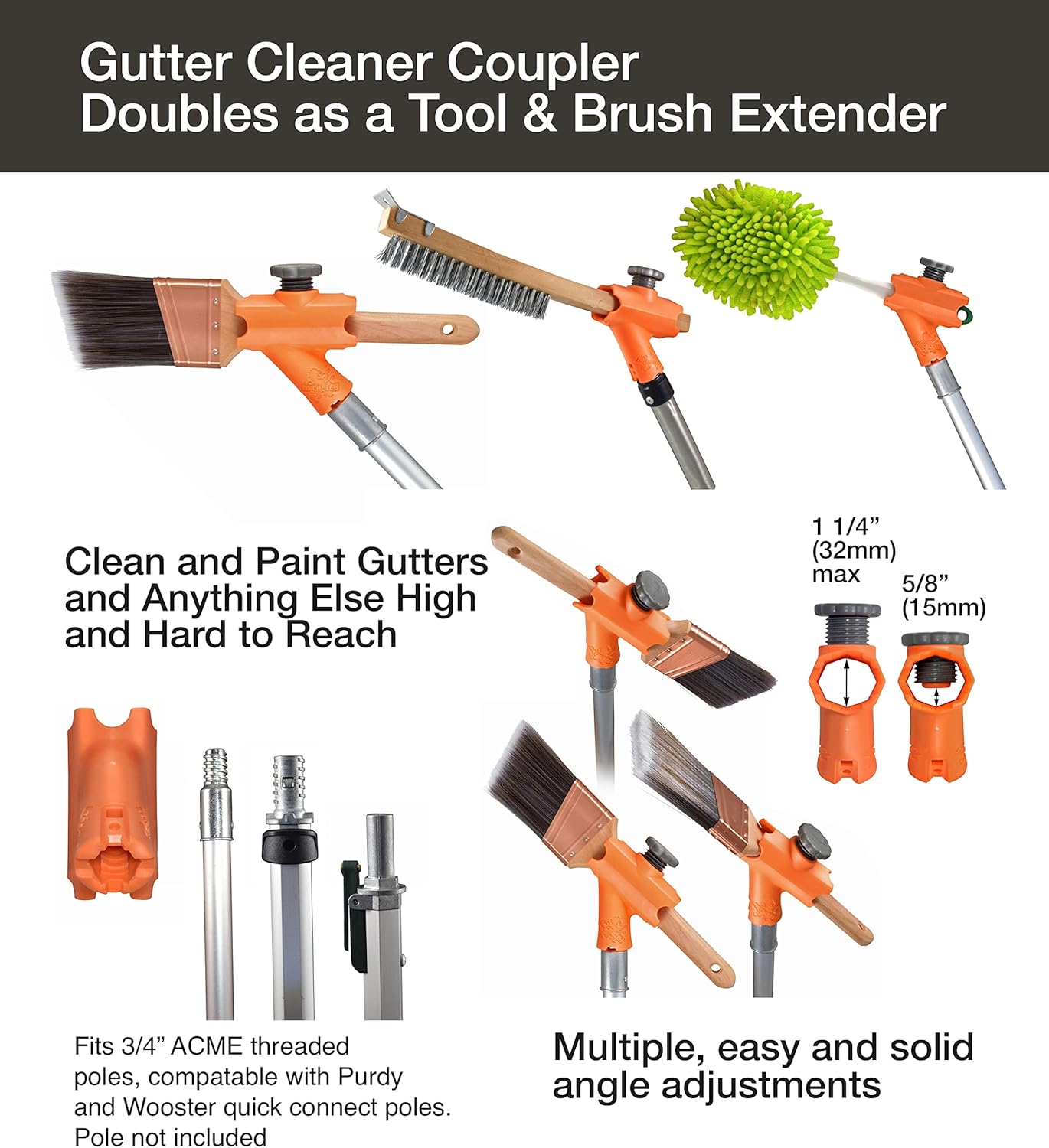 Gutter Cleaner Coupler
Doubles as a Tool & Brush Extender

Clean and Paint Gutters and Anything Else High and Hard to Reach

1 1/4” (32mm) max

5/8” (15mm)

Fits 3/4” ACME threaded poles, compatable with Purdy and Wooster quick connect poles. Pole not included

Multiple, easy and solid angle adjustments