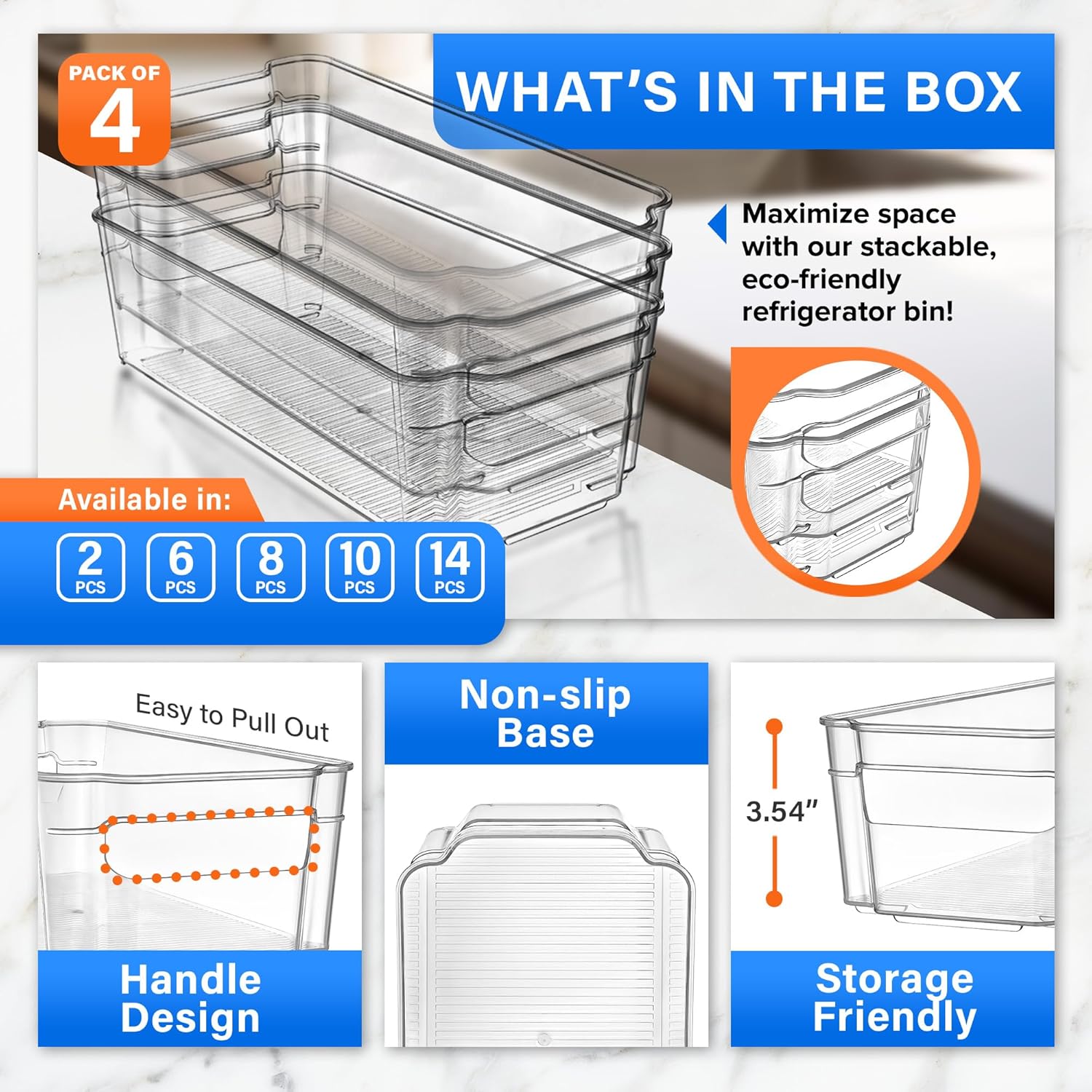 PACK OF 4

WHAT'S IN THE BOX

Maximize space with our stackable, eco-friendly refrigerator bin!

Available in:

2 PCS

6 PCS

8 PCS

10 PCS

14 PCS

Easy to Pull Out

Handle Design

Non-slip Base

3.54"

Storage Friendly