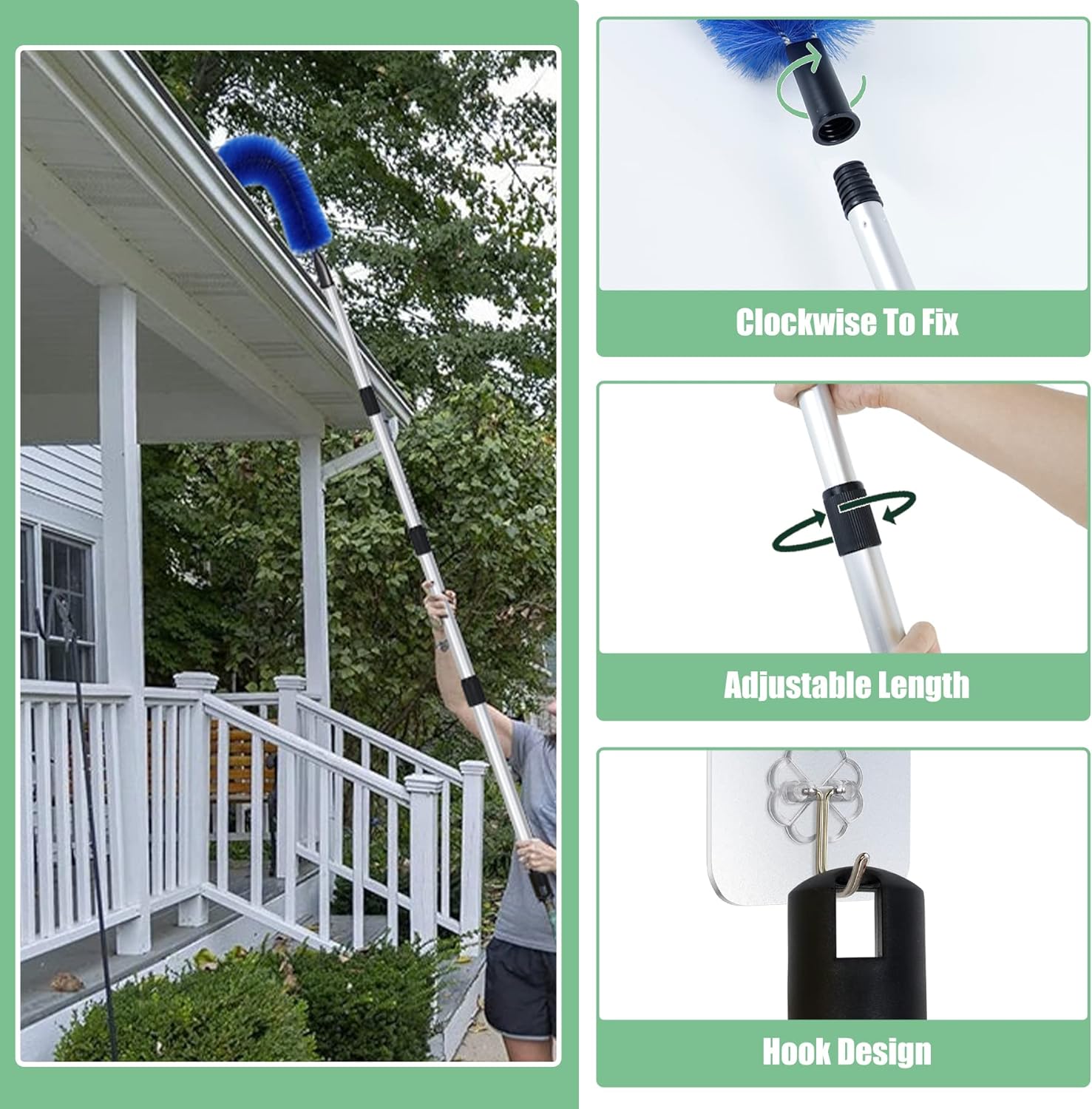 Clockwise To Fix

Adjustable Length

Hook Design