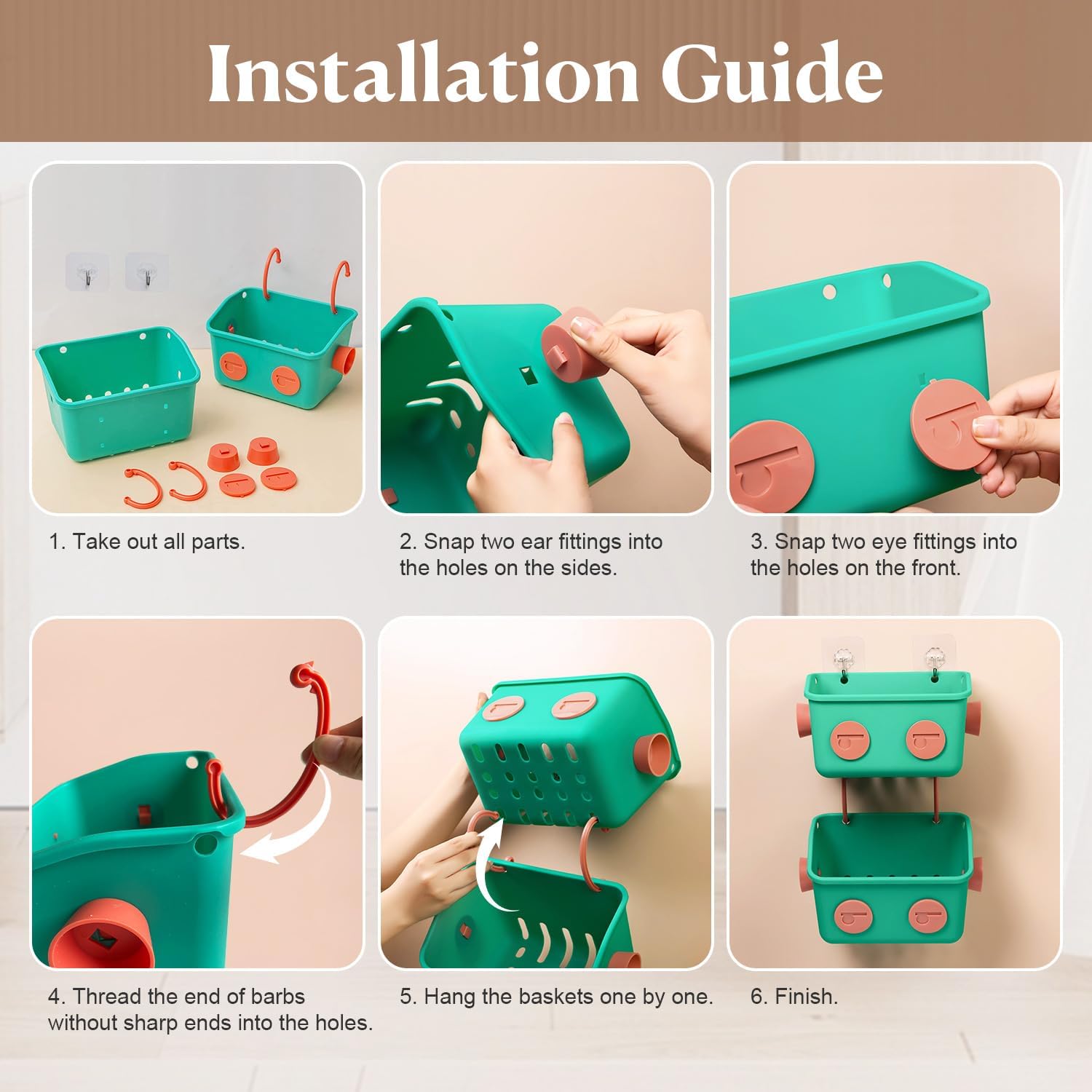 Installation Guide

1. Take out all parts.

2. Snap two ear fittings into the holes on the sides.

3. Snap two eye fittings into the holes on the front.

4. Thread the end of barbs without sharp ends into the holes.

5. Hang the baskets one by one.

6. Finish.