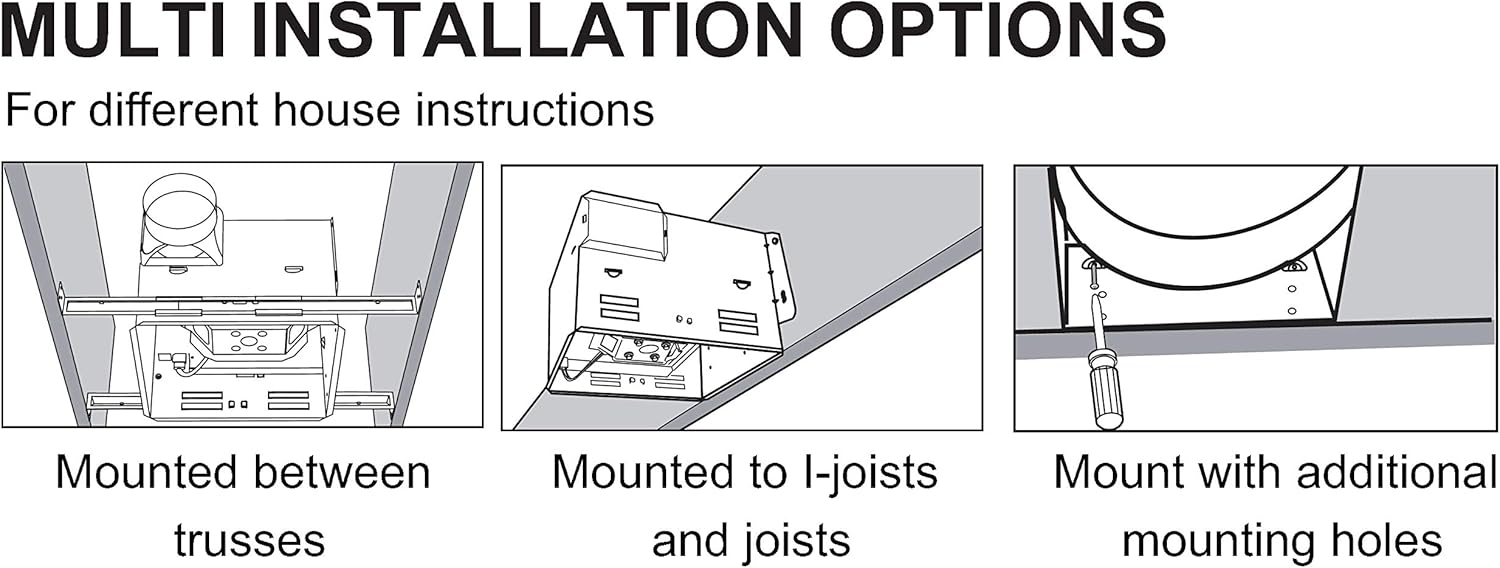 MULTI INSTALLATION OPTIONS

For different house instructions

Mounted between trusses

Mounted to I-joists and joists

Mount with additional mounting holes