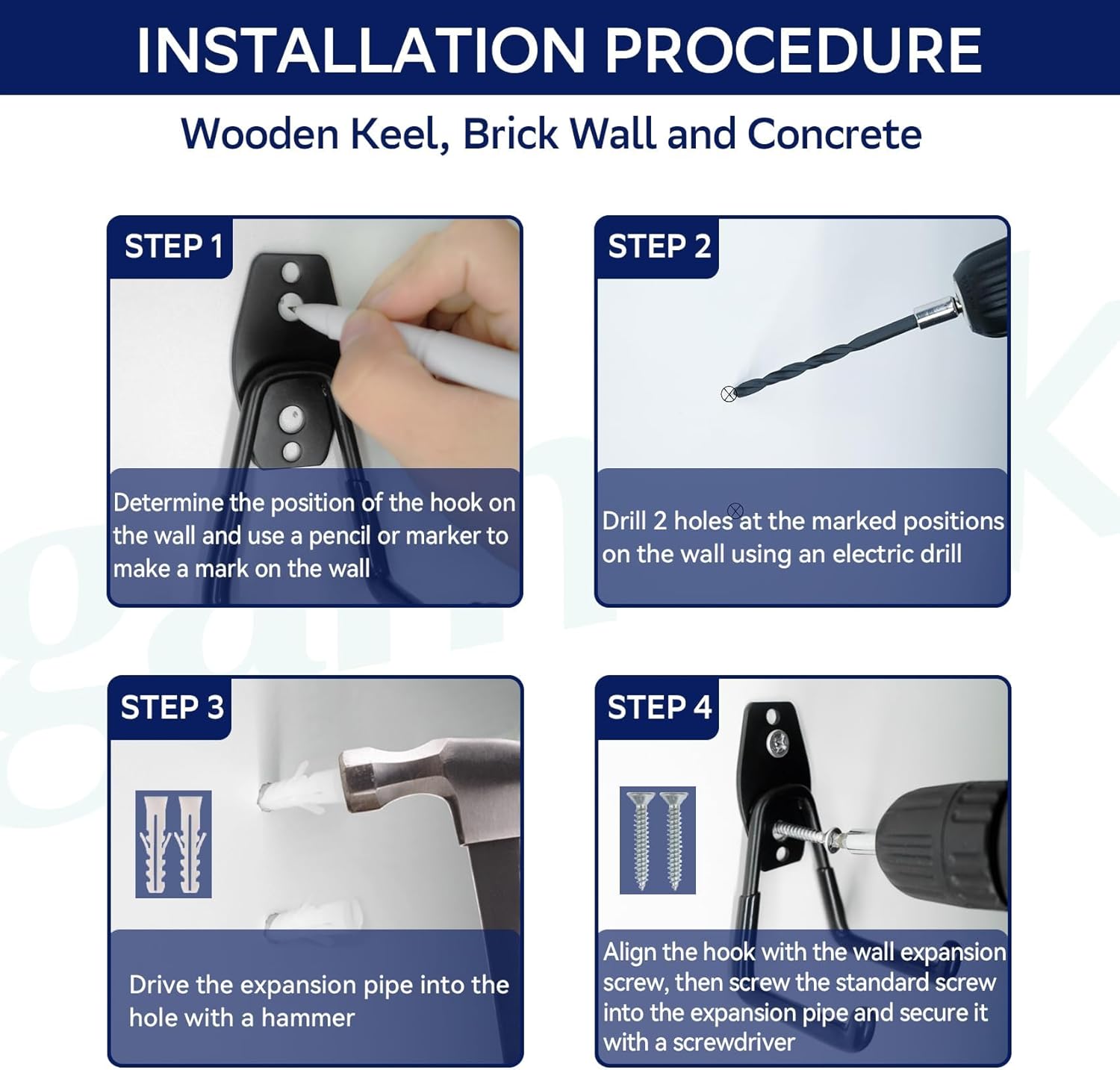 INSTALLATION PROCEDURE

Wooden Keel, Brick Wall and Concrete

STEP 1

Determine the position of the hook on the wall and use a pencil or marker to make a mark on the wall

STEP 2

Drill 2 holes at the marked positions on the wall using an electric drill

STEP 3

Drive the expansion pipe into the hole with a hammer

STEP 4

Align the hook with the wall expansion screw, then screw the standard screw into the expansion pipe and secure it with a screwdriver