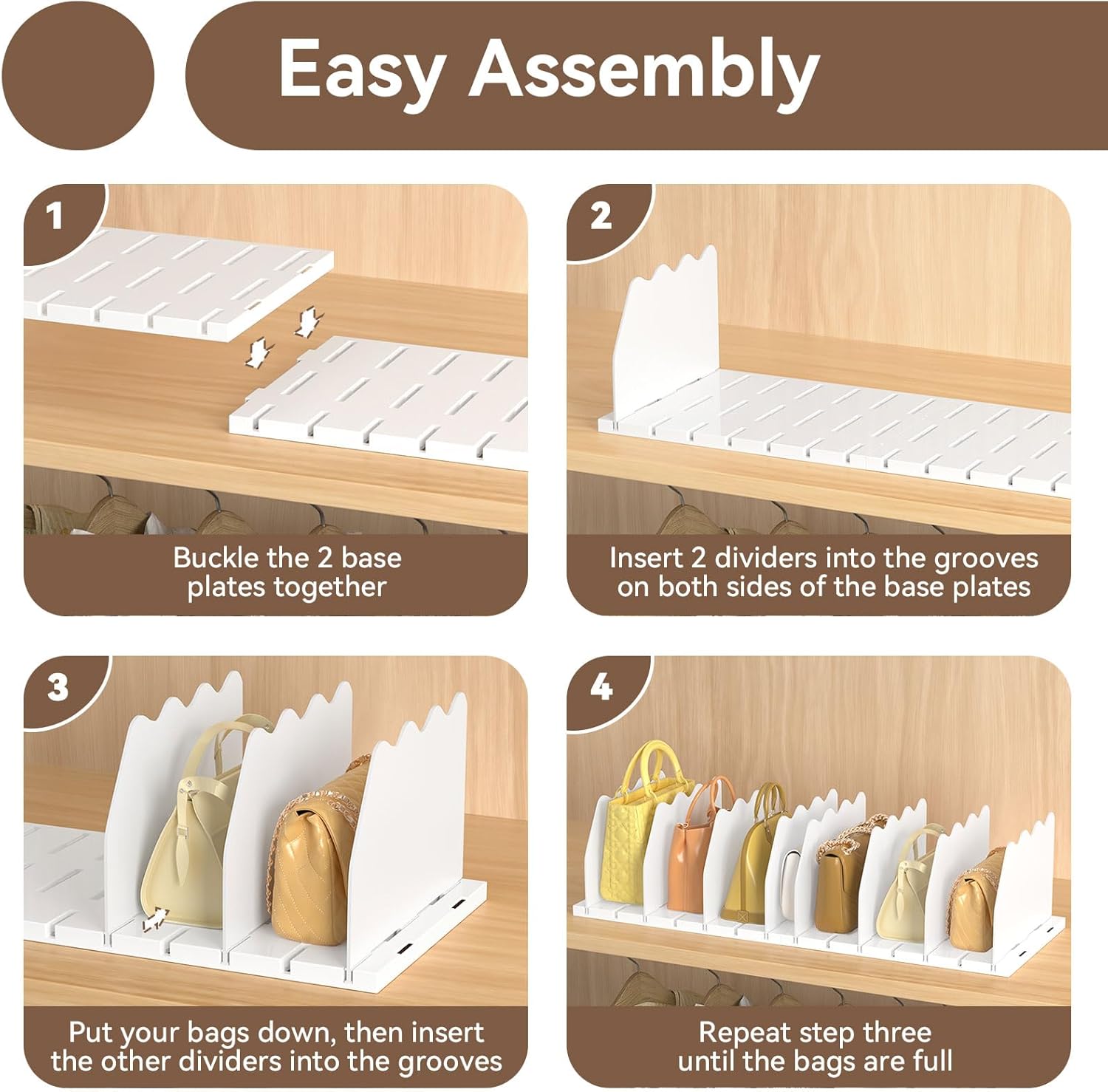 Easy Assembly

1

Buckle the 2 base plates together

2

Insert 2 dividers into the grooves on both sides of the base plates

3

Put your bags down, then insert the other dividers into the grooves

4

Repeat step three until the bags are full