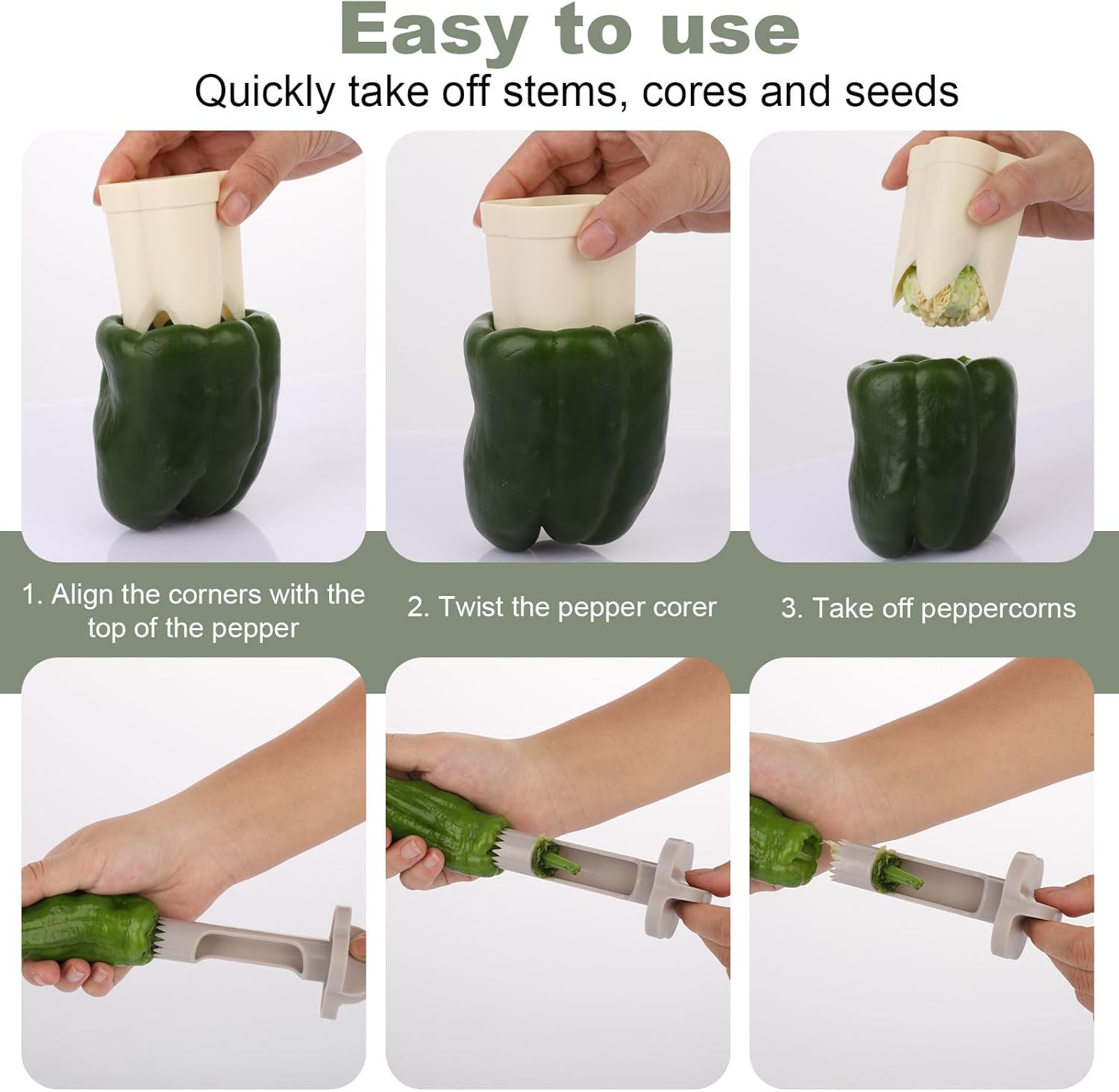 Easy to use

Quickly take off stems, cores and seeds

1. Align the corners with the top of the pepper

2. Twist the pepper corer

3. Take off peppercorns