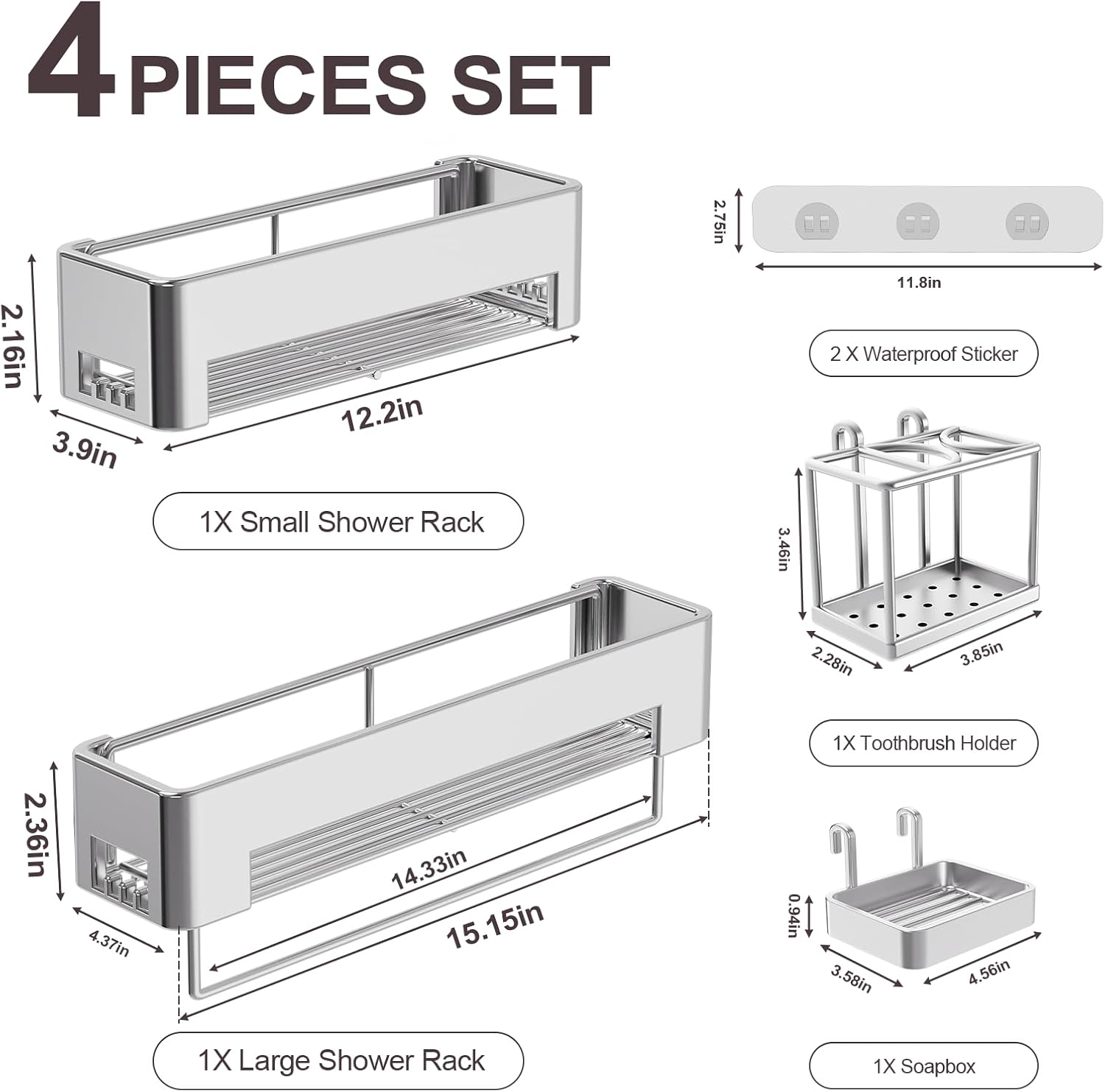 4 PIECES SET

2.16in
3.9in
12.2in

1X Small Shower Rack

2.36in
4.37in
14.33in
15.15in

1X Large Shower Rack

2.75in
11.8in

2 X Waterproof Sticker

3.46in
2.28in
3.85in

1X Toothbrush Holder

0.94in
3.58in
4.56in

1X Soapbox