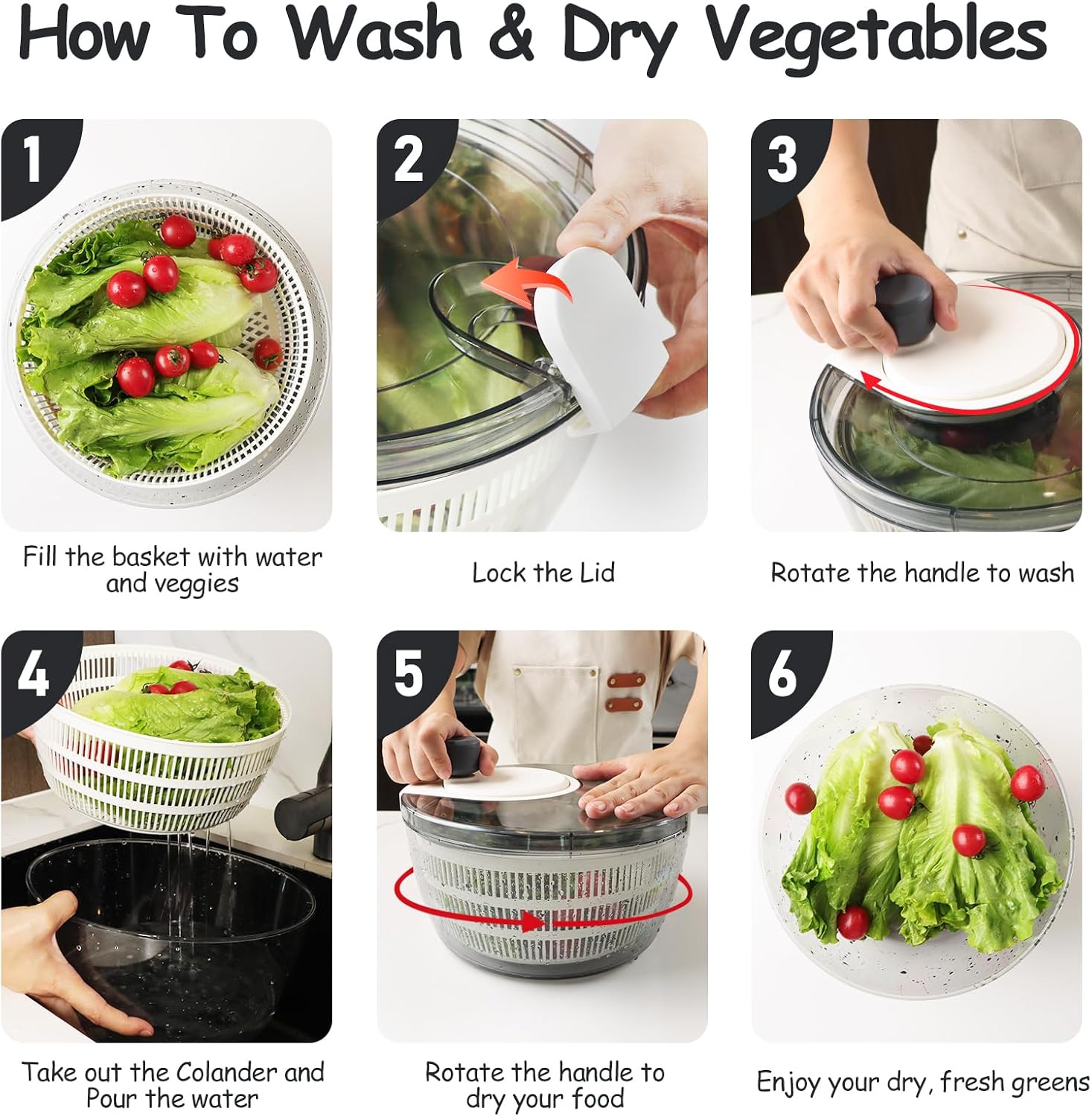 How To Wash & Dry Vegetables

1
Fill the basket with water and veggies

2
Lock the Lid

3
Rotate the handle to wash

4
Take out the Colander and Pour the water

5
Rotate the handle to dry your food

6
Enjoy your dry, fresh greens