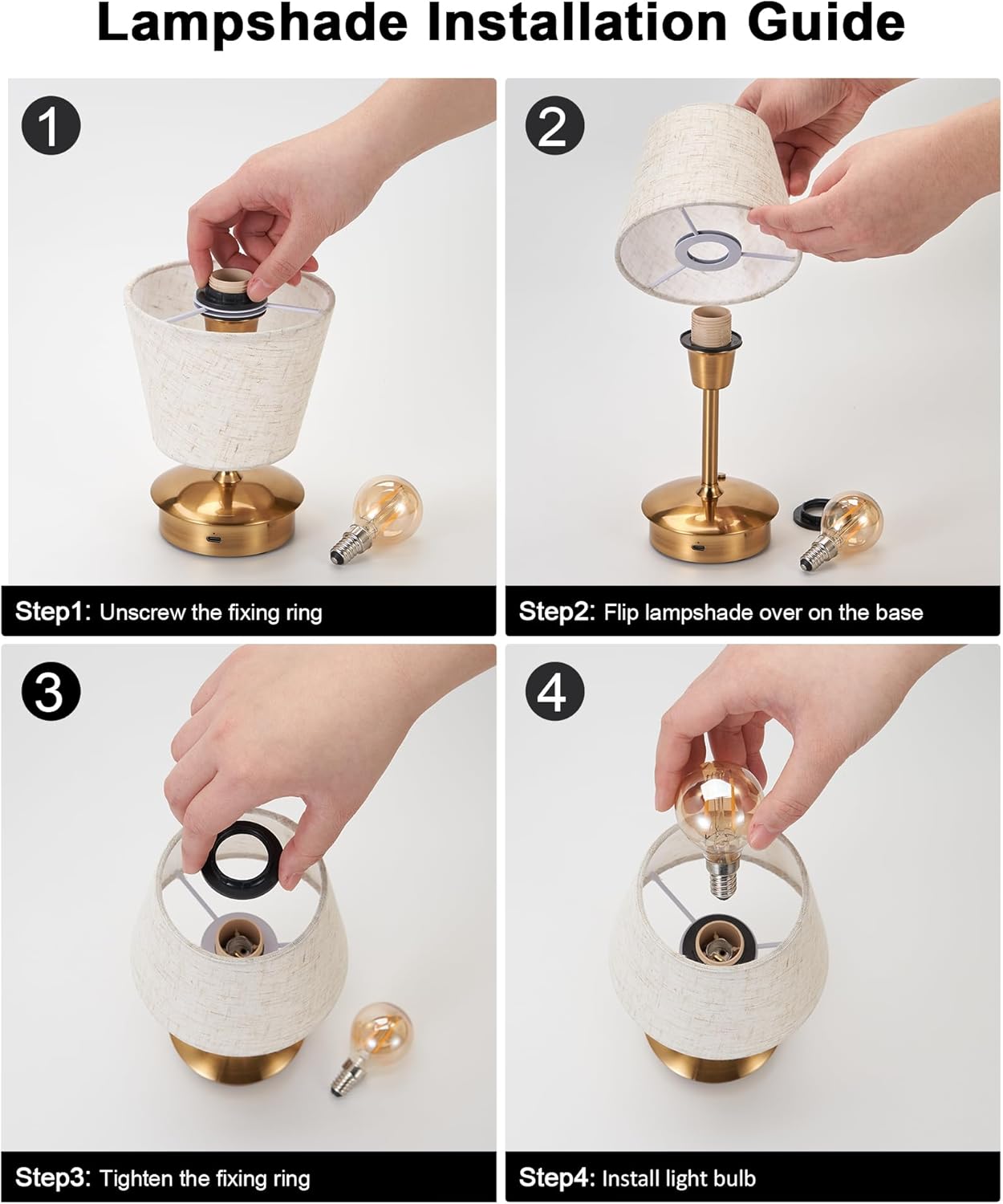 Lampshade Installation Guide

1

Step1: Unscrew the fixing ring

2

Step2: Flip lampshade over on the base

3

Step3: Tighten the fixing ring

4

Step4: Install light bulb