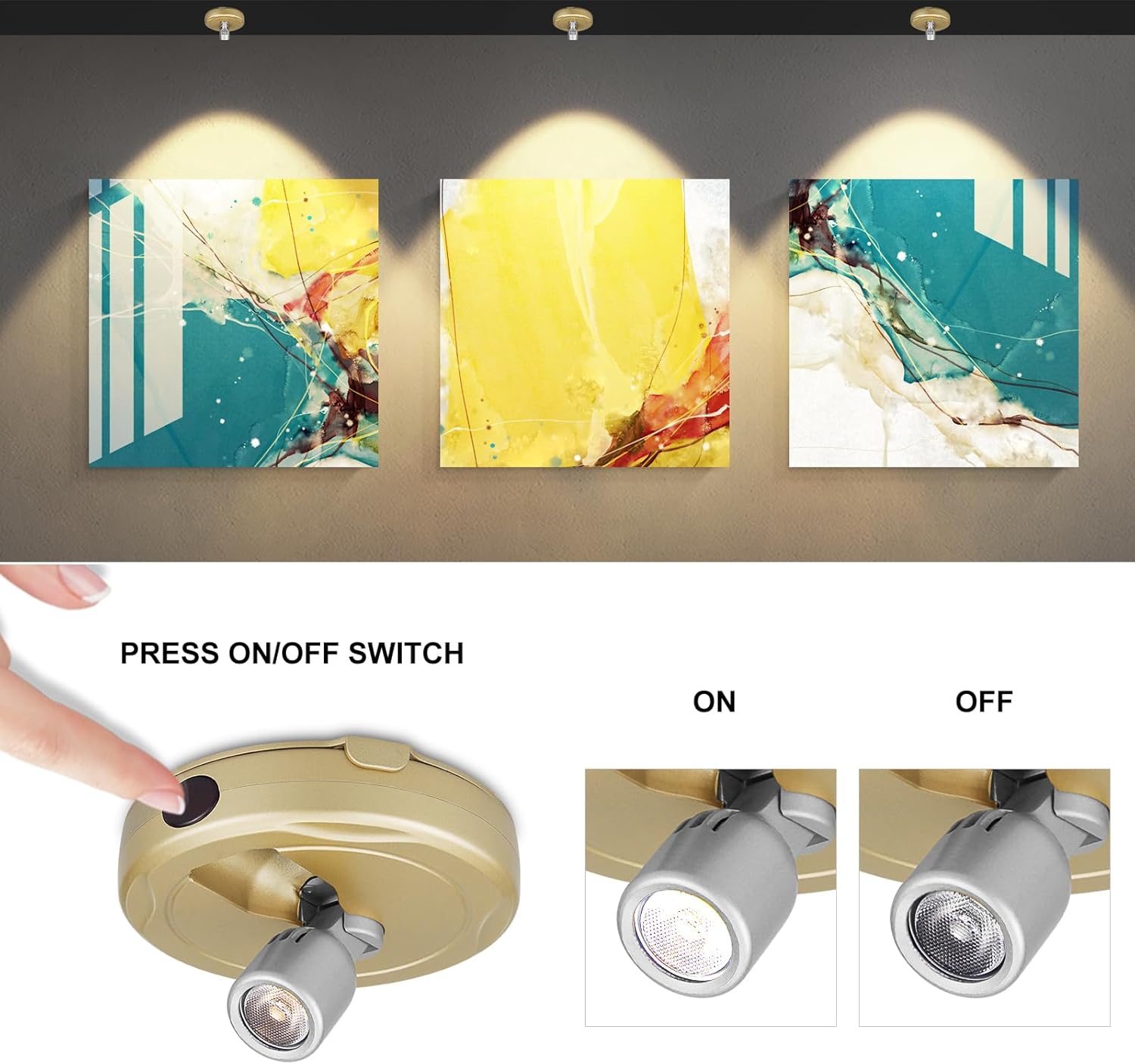 PRESS ON/OFF SWITCH

ON

OFF