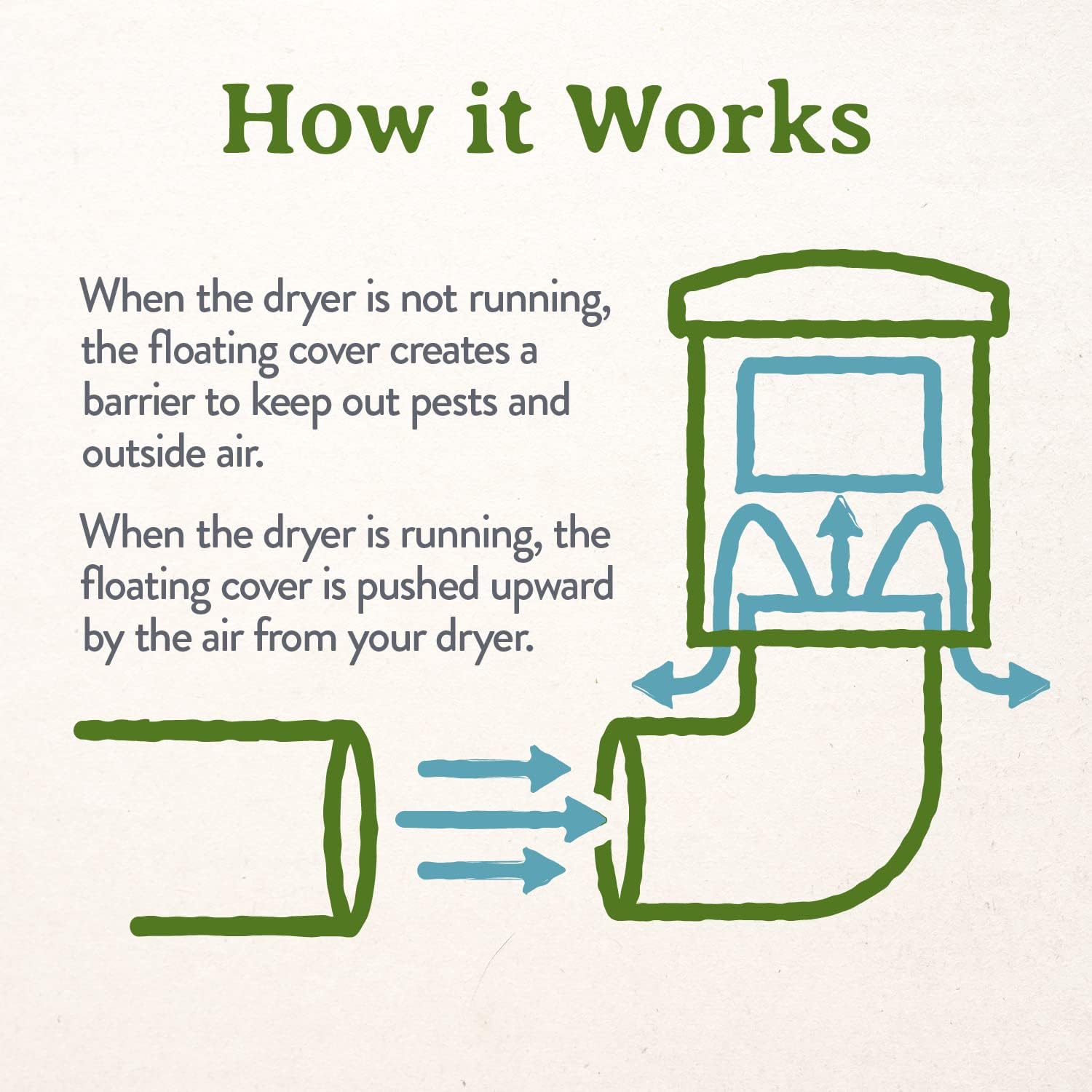 How it Works

When the dryer is not running, the floating cover creates a barrier to keep out pests and outside air.

When the dryer is running, the floating cover is pushed upward by the air from your dryer.