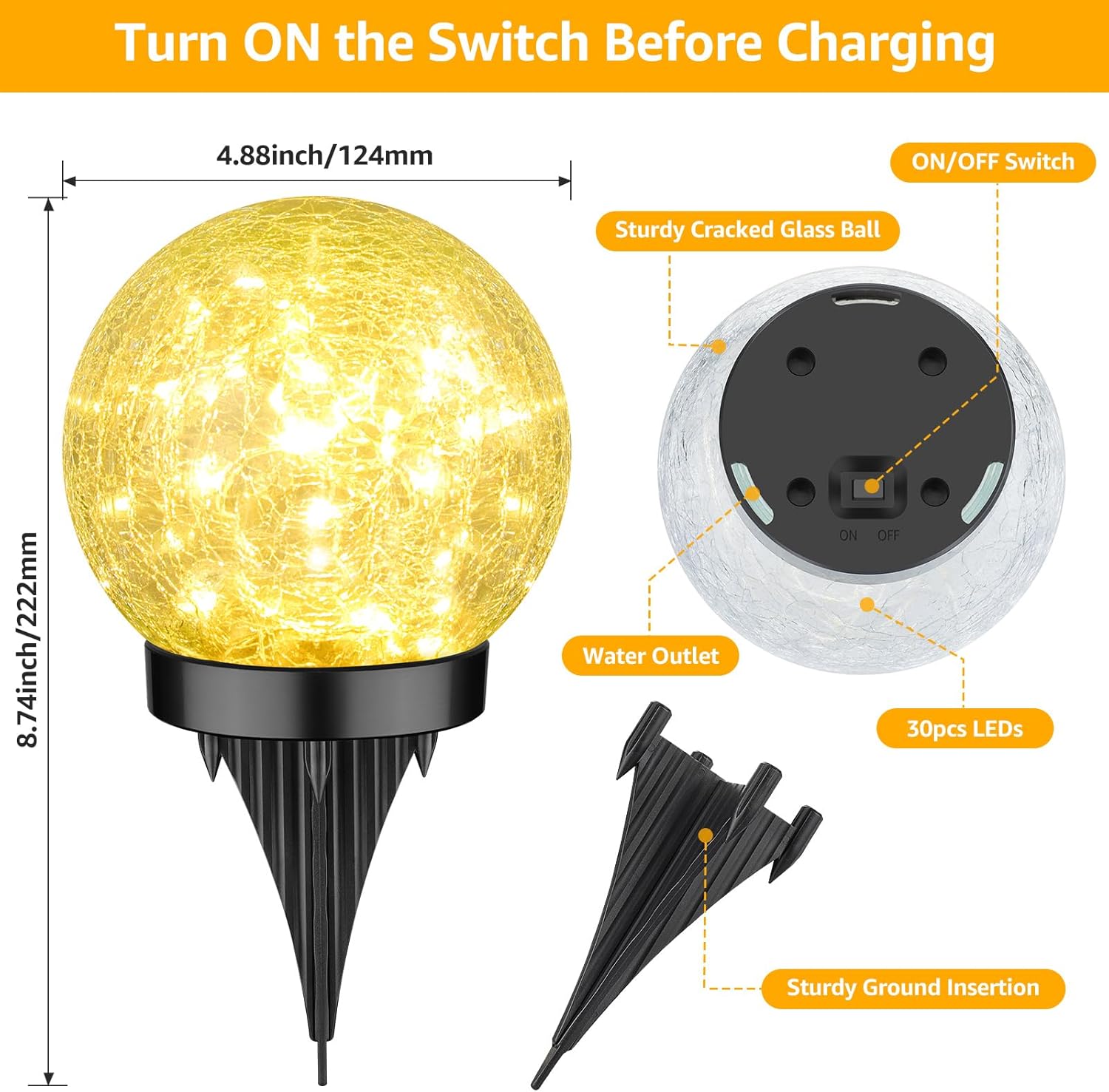 Turn ON the Switch Before Charging

4.88inch/124mm

8.74inch/222mm

ON/OFF Switch

Sturdy Cracked Glass Ball

ON OFF

Water Outlet

30pcs LEDs

Sturdy Ground Insertion