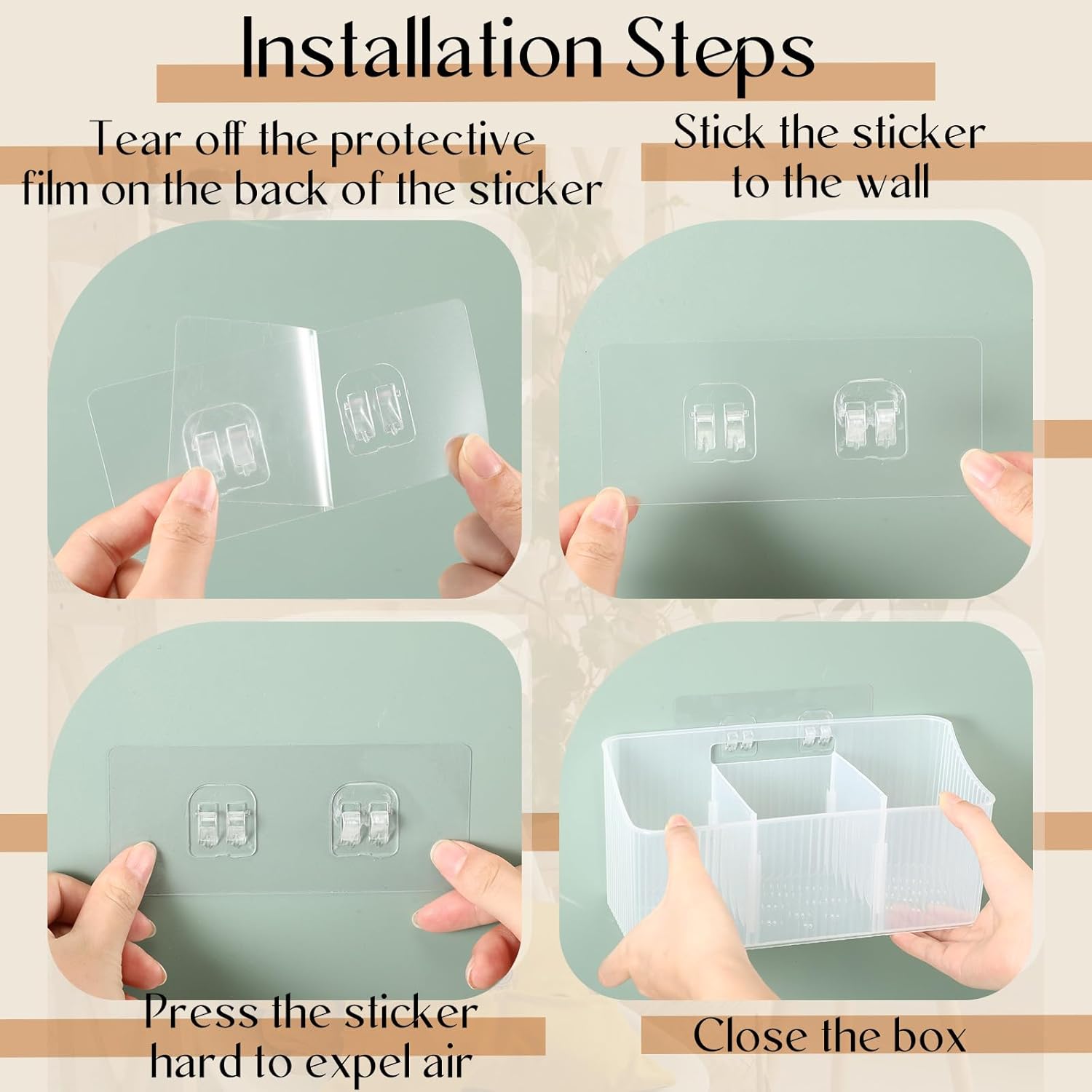 Installation Steps

Tear off the protective film on the back of the sticker

Stick the sticker to the wall

Press the sticker hard to expel air

Close the box