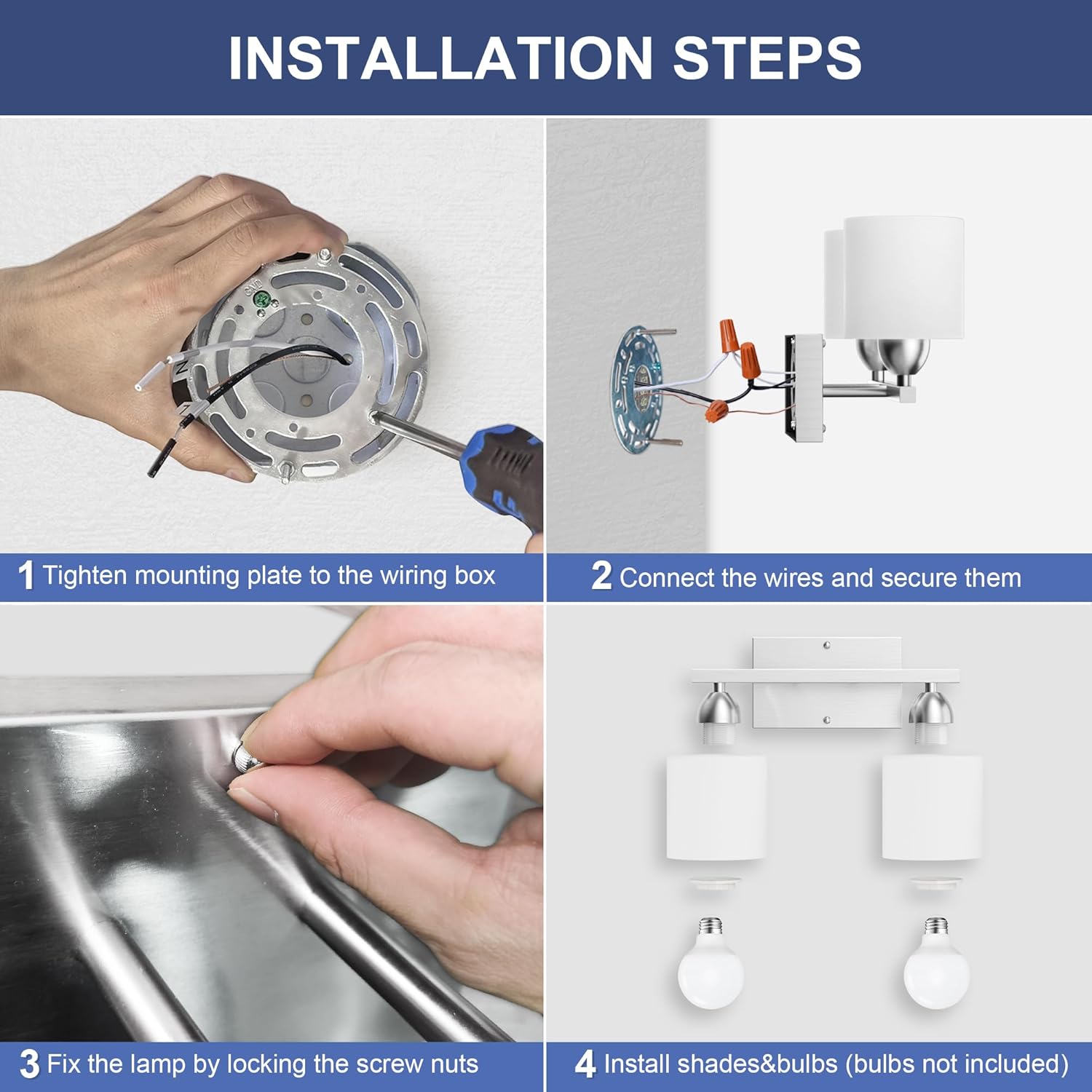 INSTALLATION STEPS

GND

1 Tighten mounting plate to the wiring box

2 Connect the wires and secure them

3 Fix the lamp by locking the screw nuts

4 Install shades&bulbs (bulbs not included)