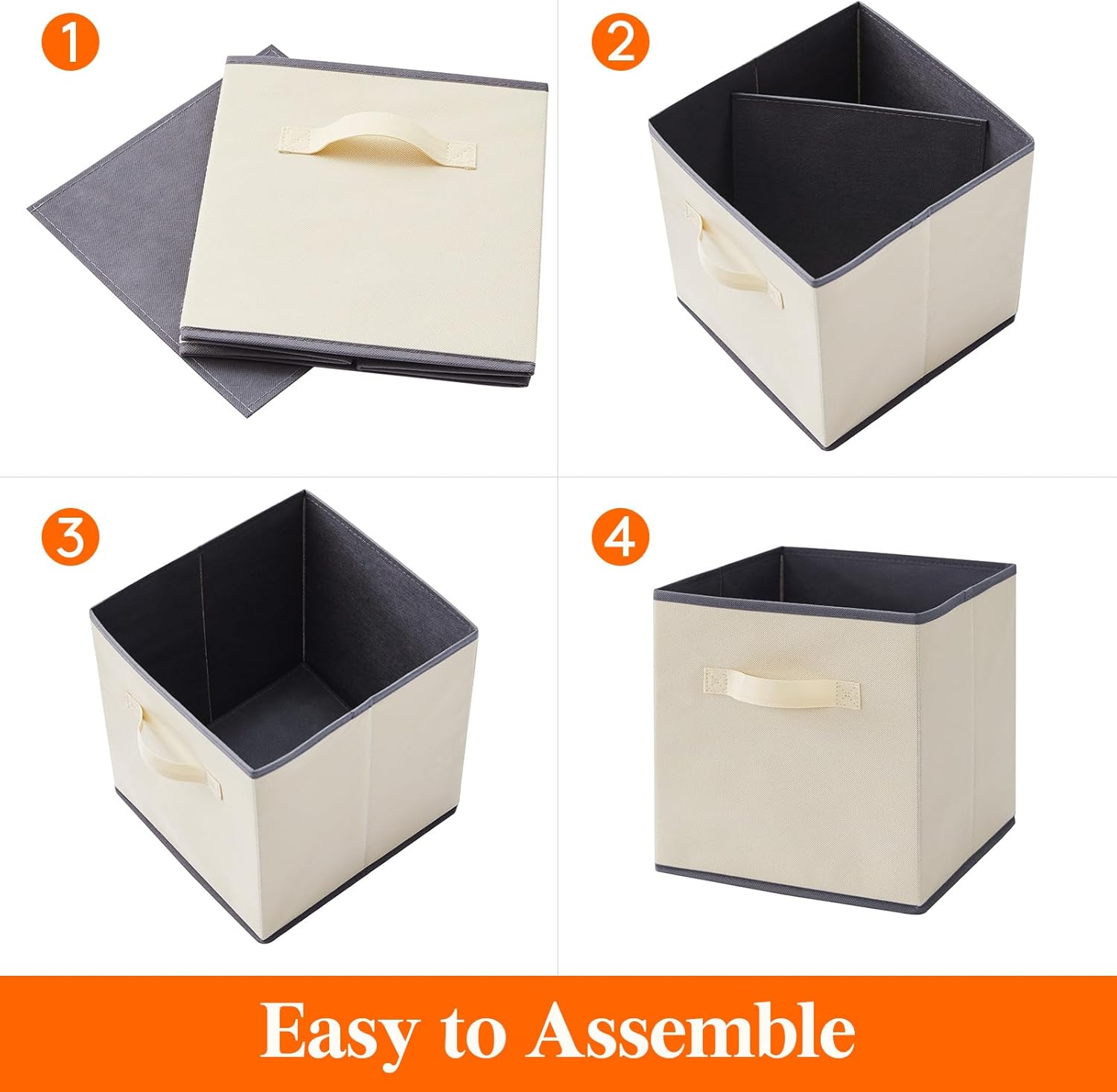 1

2

3

4

Easy to Assemble