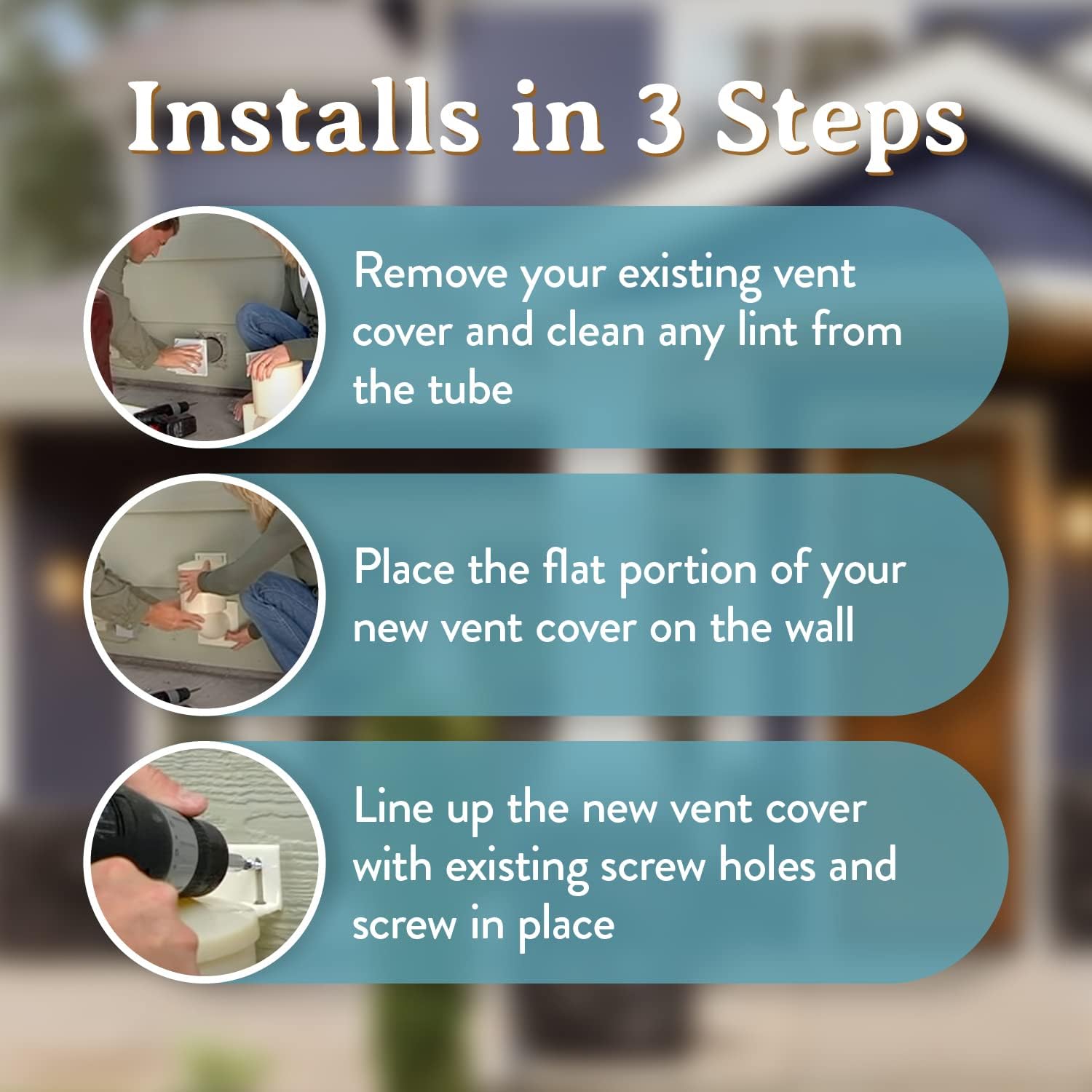 Installs in 3 Steps

Remove your existing vent cover and clean any lint from the tube

Place the flat portion of your new vent cover on the wall

Line up the new vent cover with existing screw holes and screw in place