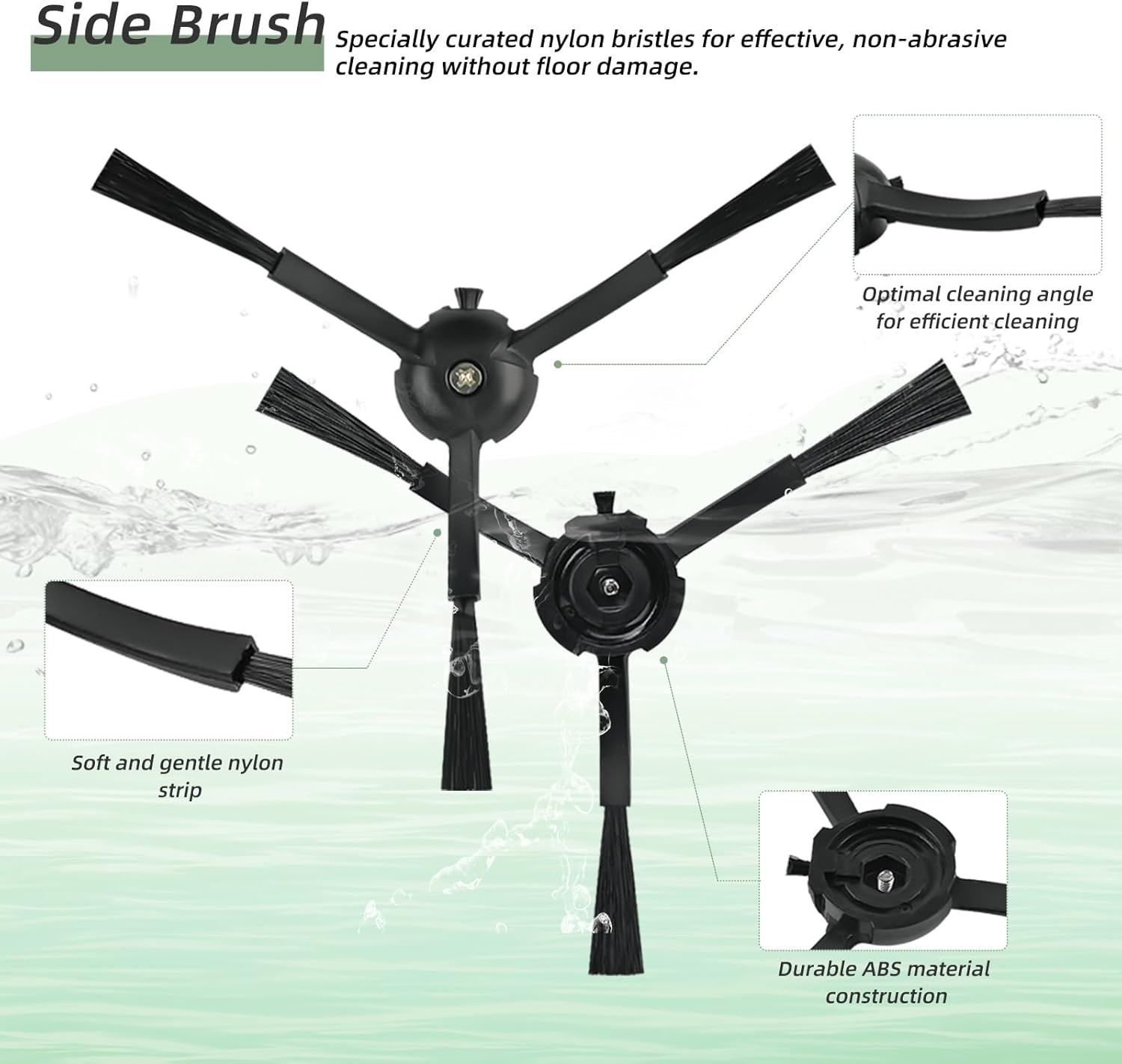 Side Brush

Specially curated nylon bristles for effective, non-abrasive cleaning without floor damage.

Optimal cleaning angle for efficient cleaning

Soft and gentle nylon strip

Durable ABS material construction