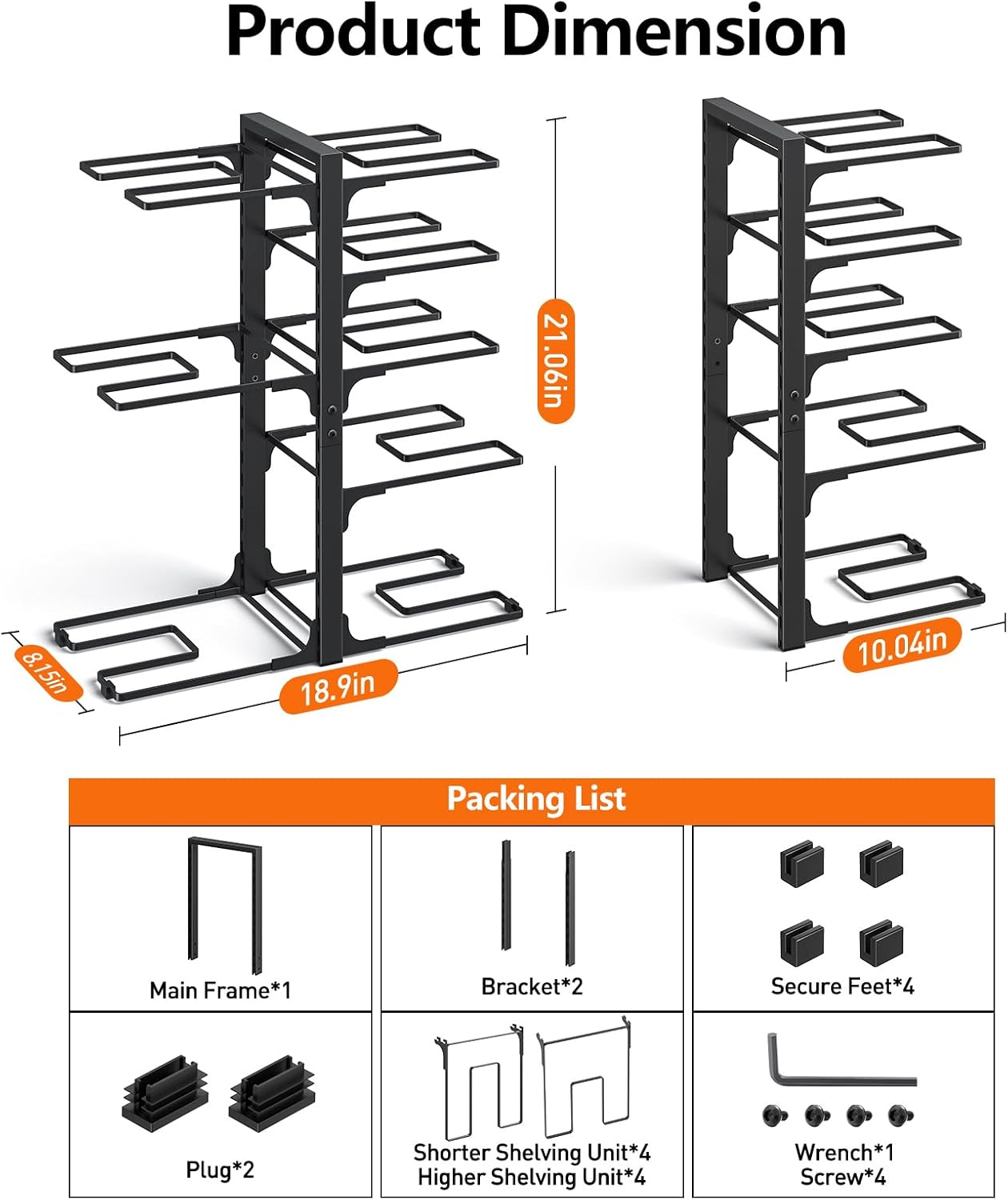 Product Dimension

21.06in

8.15in

18.9in

10.04in

Packing List

Main Frame*1

Bracket*2

Secure Feet*4

Plug*2

Shorter Shelving Unit*4
Higher Shelving Unit*4

Wrench*1
Screw*4