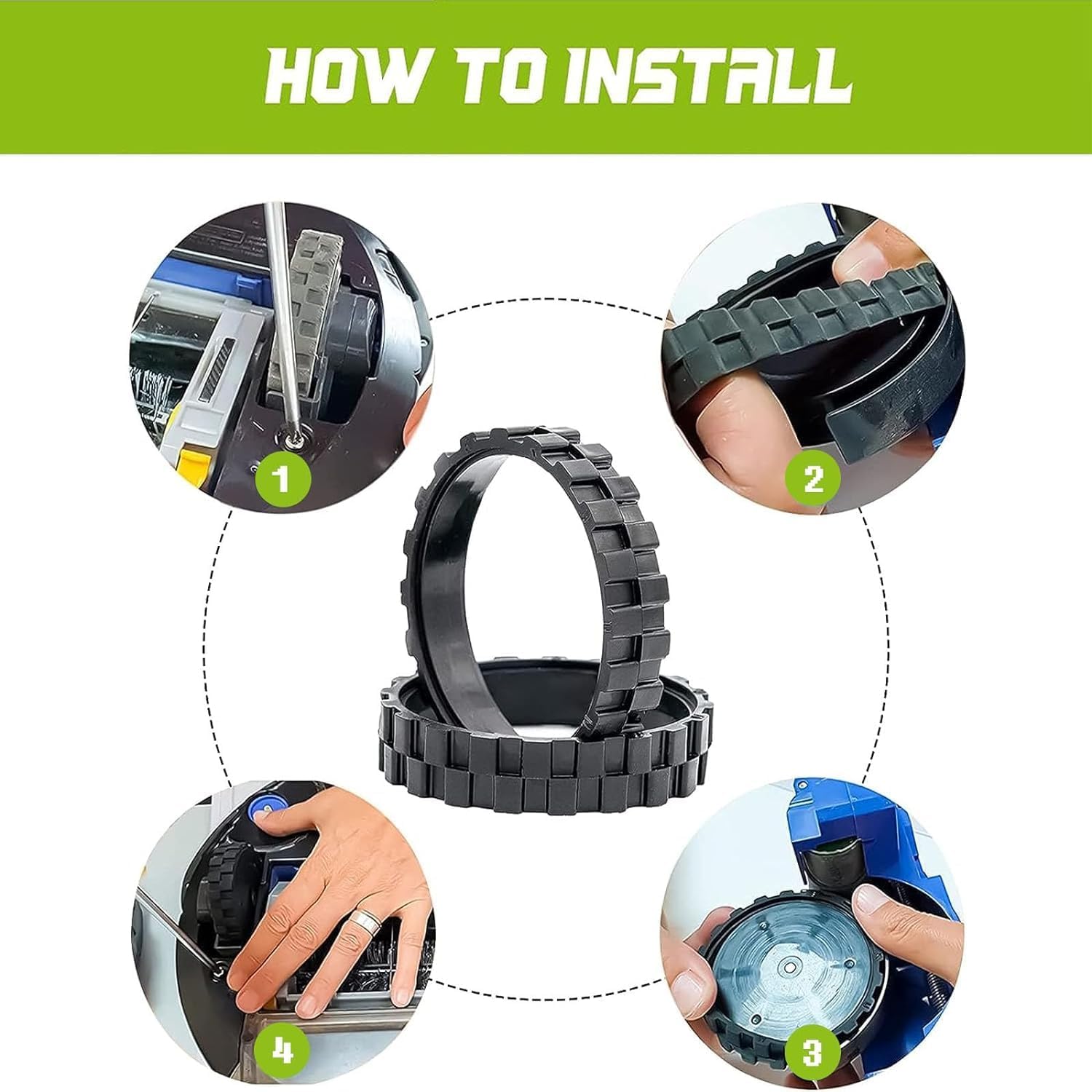 HOW TO INSTALL

1

2

4

3