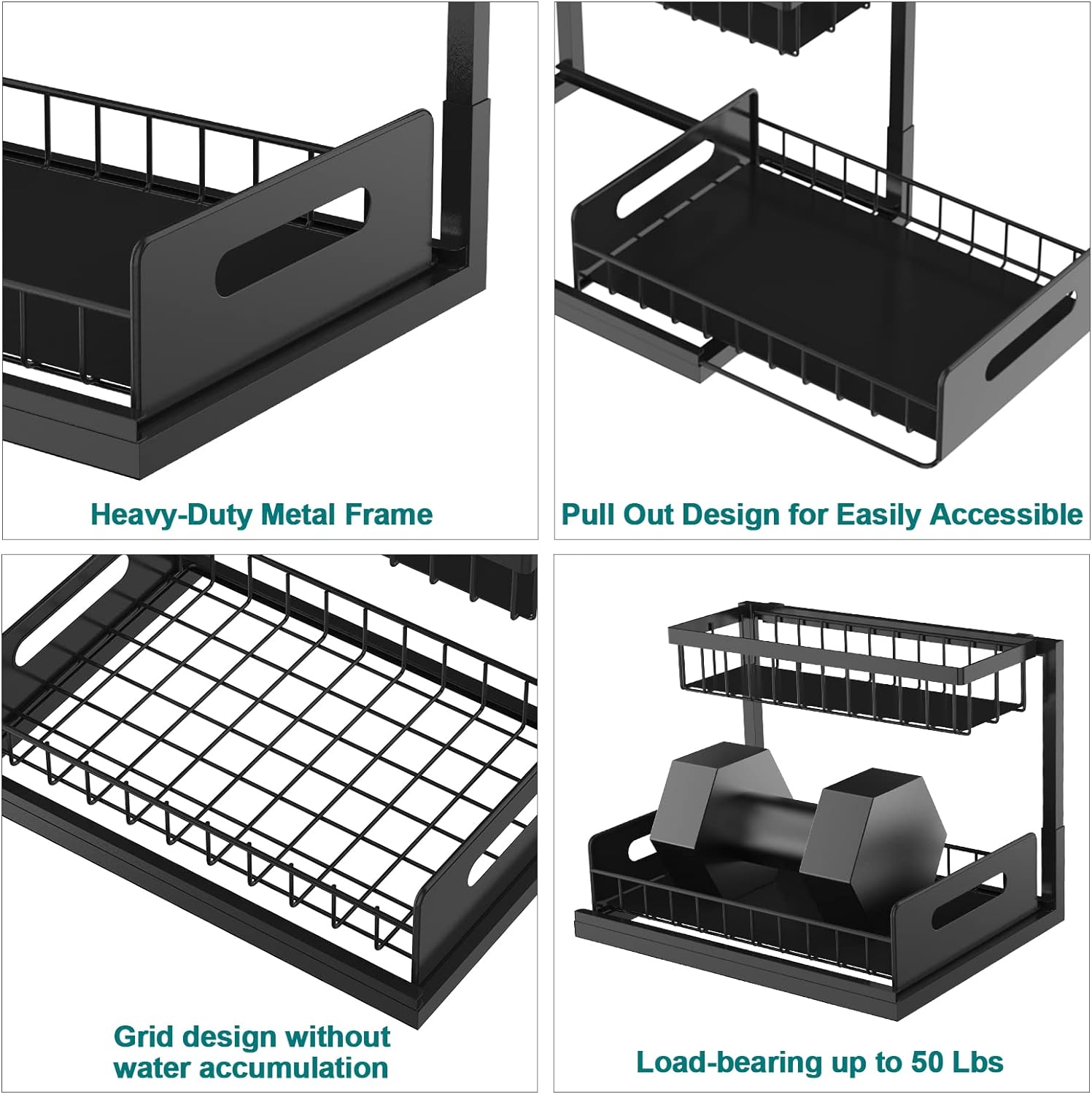 Heavy-Duty Metal Frame

Pull Out Design for Easily Accessible

Grid design without water accumulation

Load-bearing up to 50 Lbs