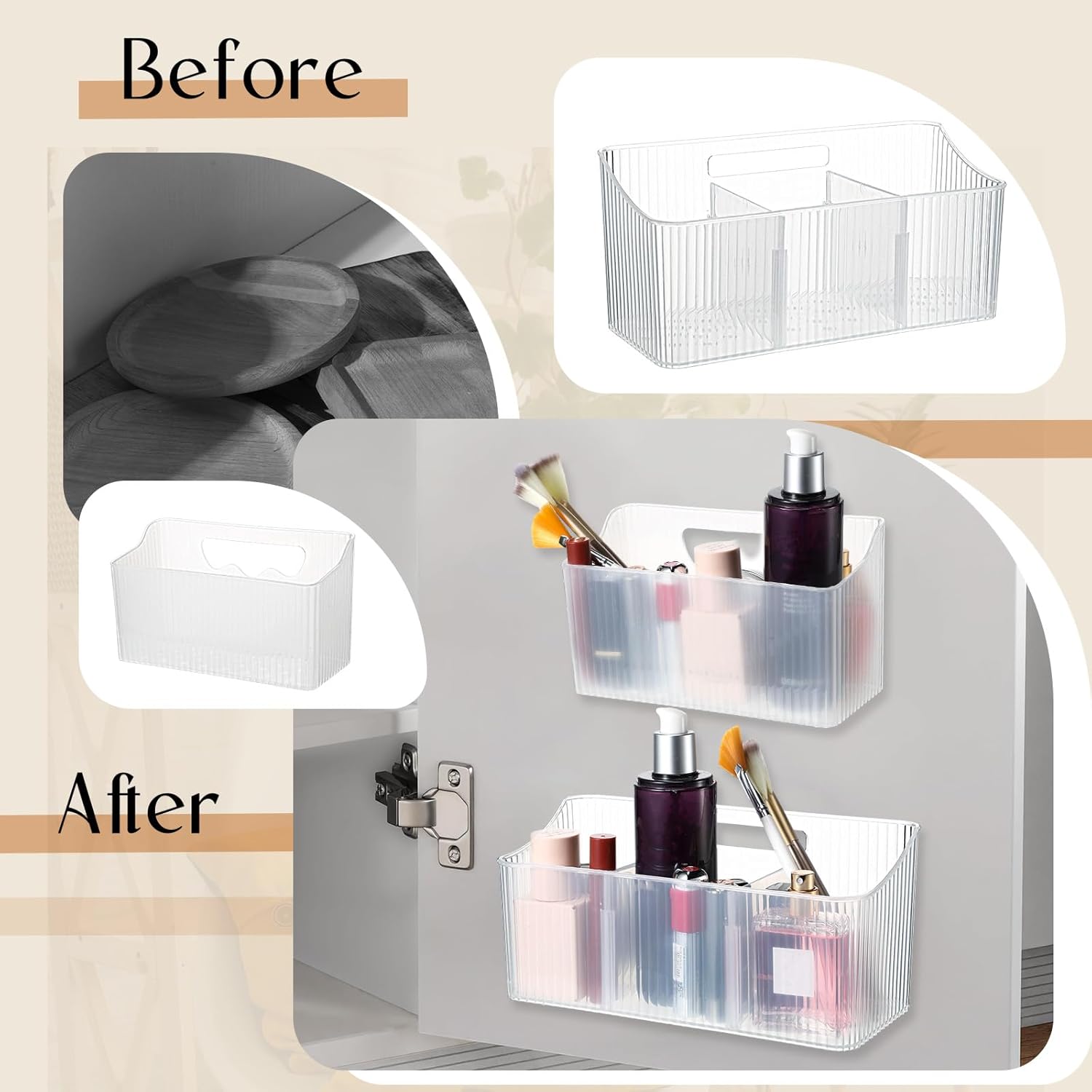 Before

After