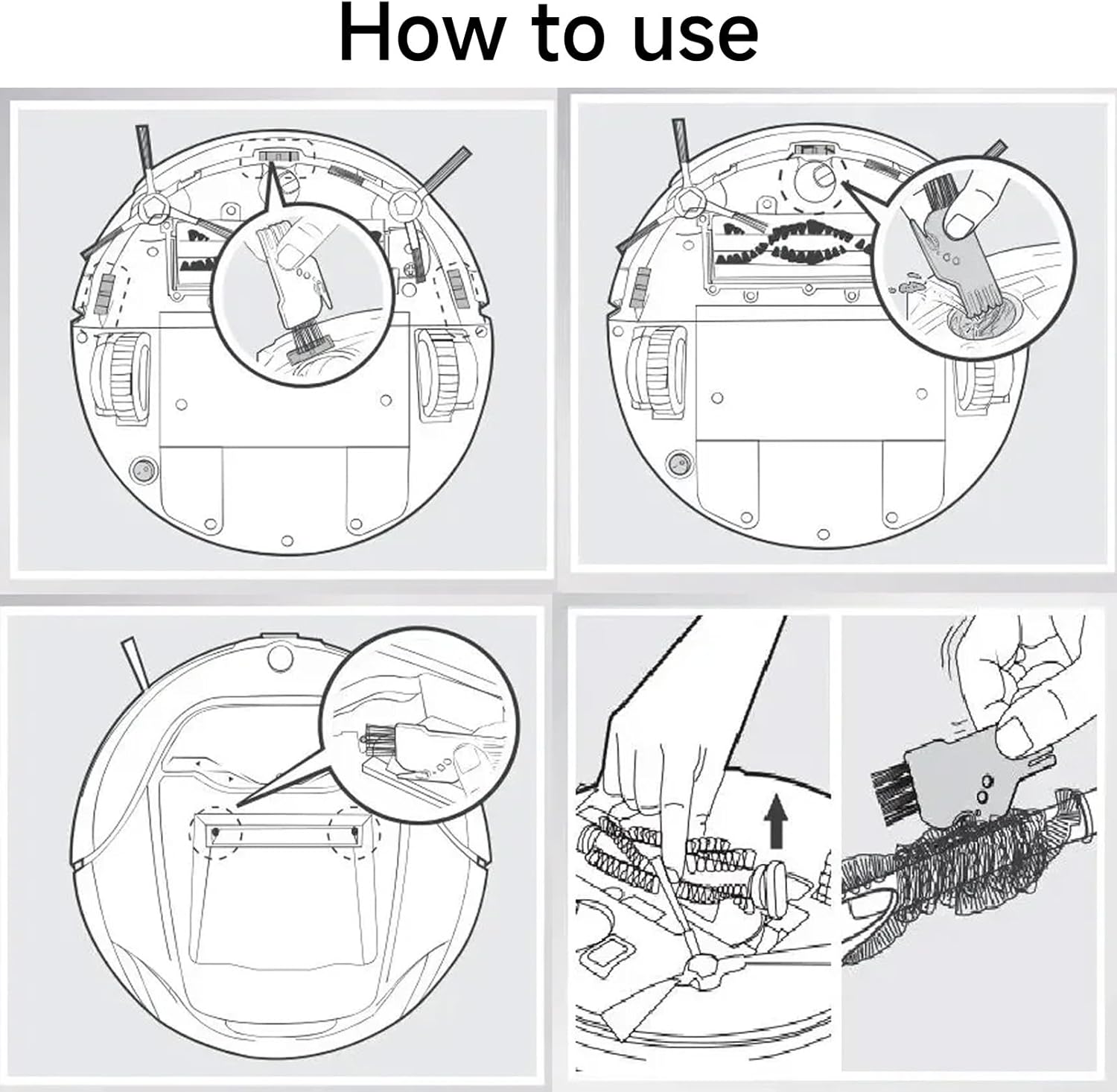 How to use