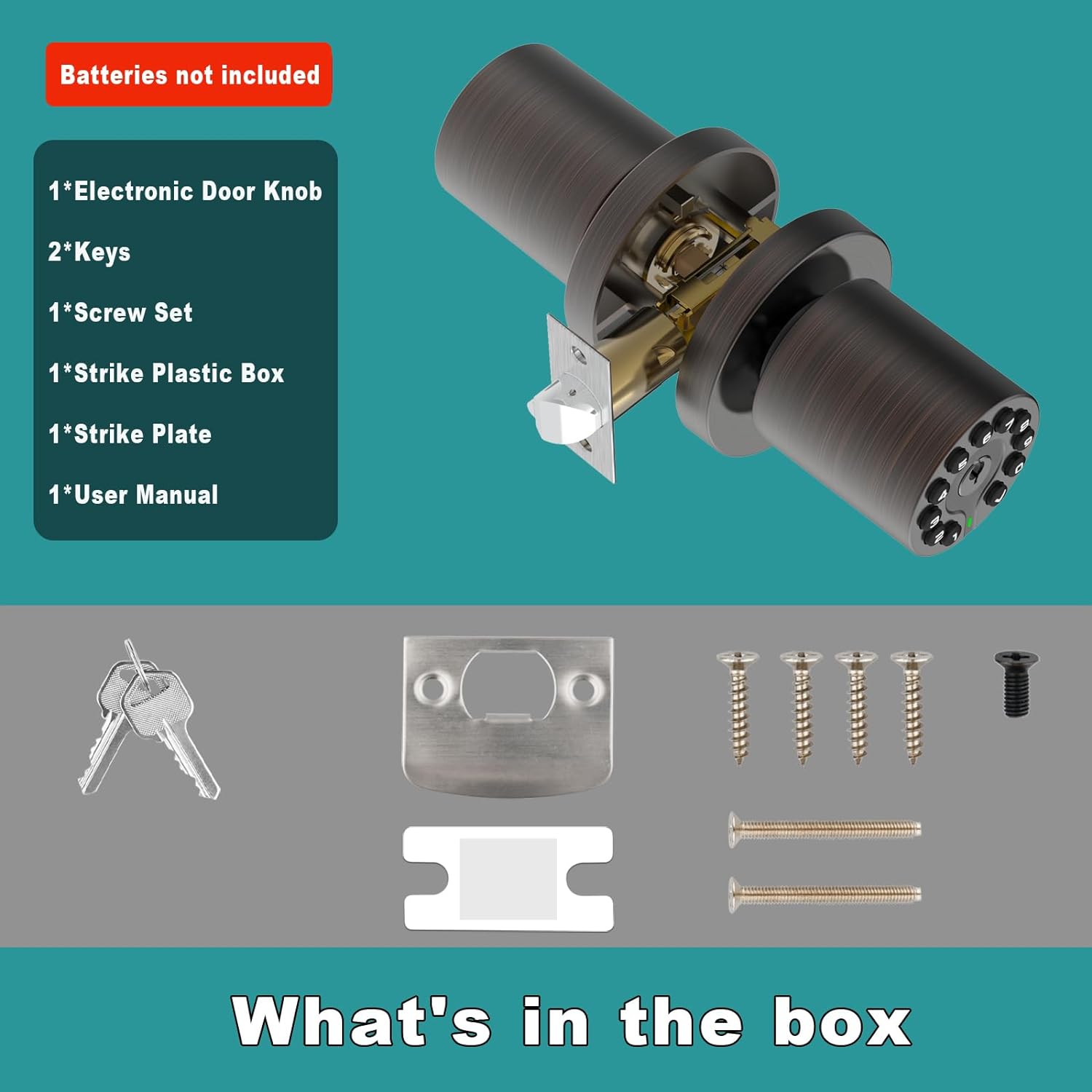 Batteries not included

1*Electronic Door Knob

2*Keys

1*Screw Set

1*Strike Plastic Box

1*Strike Plate

1*User Manual

What's in the box