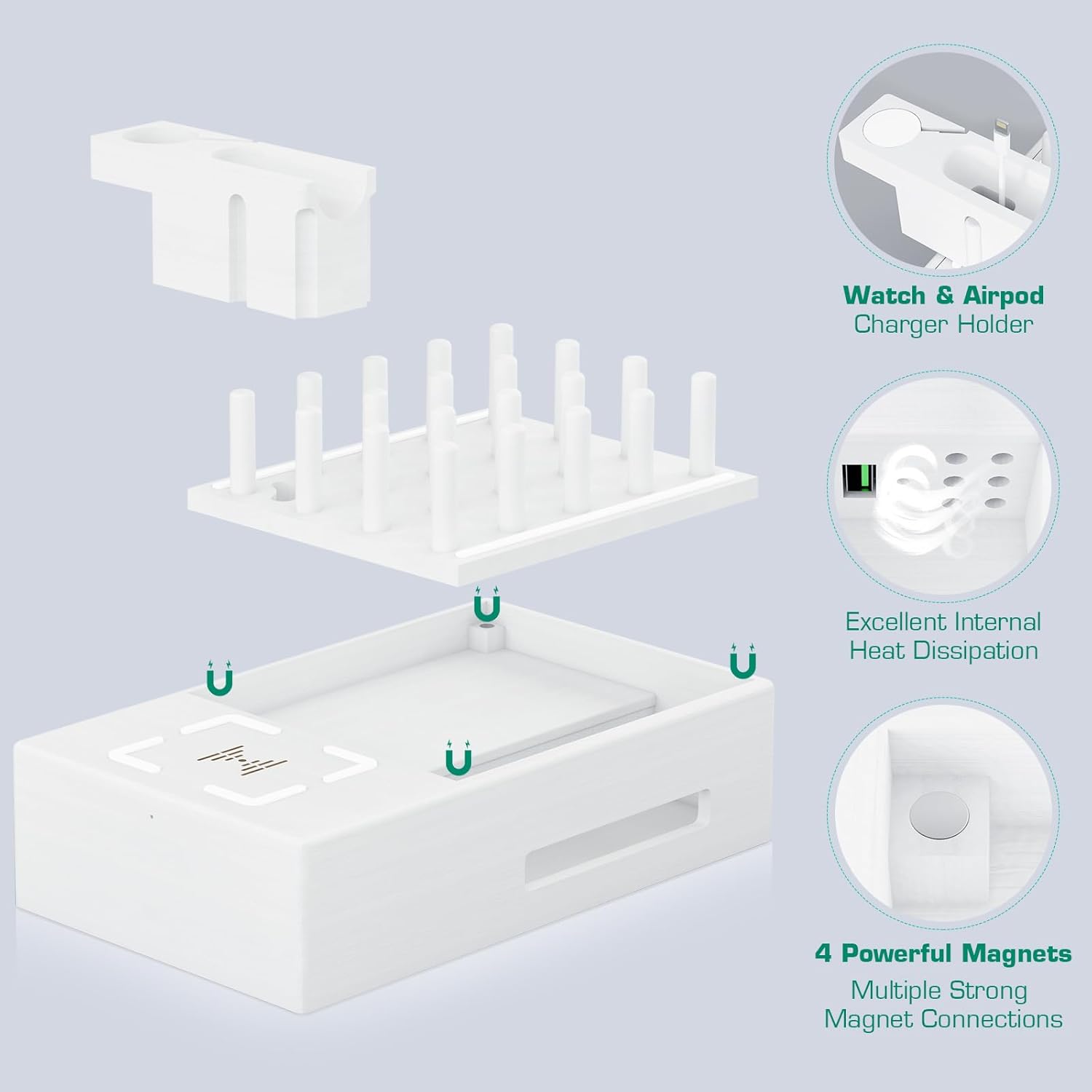 Watch & Airpod
Charger Holder

Excellent Internal
Heat Dissipation

4 Powerful Magnets
Multiple Strong
Magnet Connections