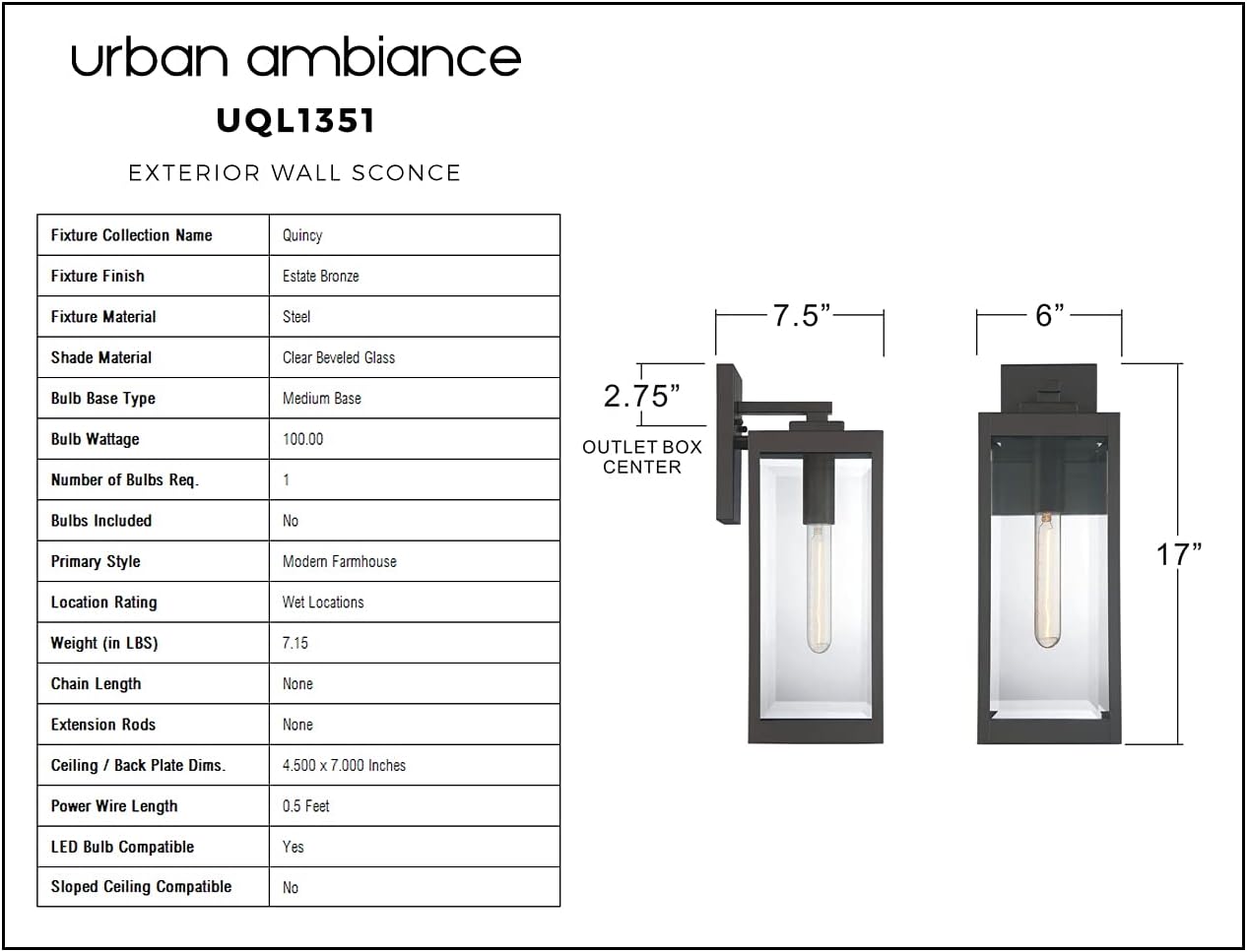 urban ambiance

UQL1351

EXTERIOR WALL SCONCE

| Fixture Collection Name | Quincy |
|---|---|
| Fixture Finish | Estate Bronze |
| Fixture Material | Steel |
| Shade Material | Clear Beveled Glass |
| Bulb Base Type | Medium Base |
| Bulb Wattage | 100.00 |
| Number of Bulbs Req. | 1 |
| Bulbs Included | No |
| Primary Style | Modern Farmhouse |
| Location Rating | Wet Locations |
| Weight (in LBS) | 7.15 |
| Chain Length | None |
| Extension Rods | None |
| Ceiling / Back Plate Dims. | 4.500 x 7.000 Inches |
| Power Wire Length | 0.5 Feet |
| LED Bulb Compatible | Yes |
| Sloped Ceiling Compatible | No |

7.5”

2.75”

OUTLET BOX CENTER

6”

17”