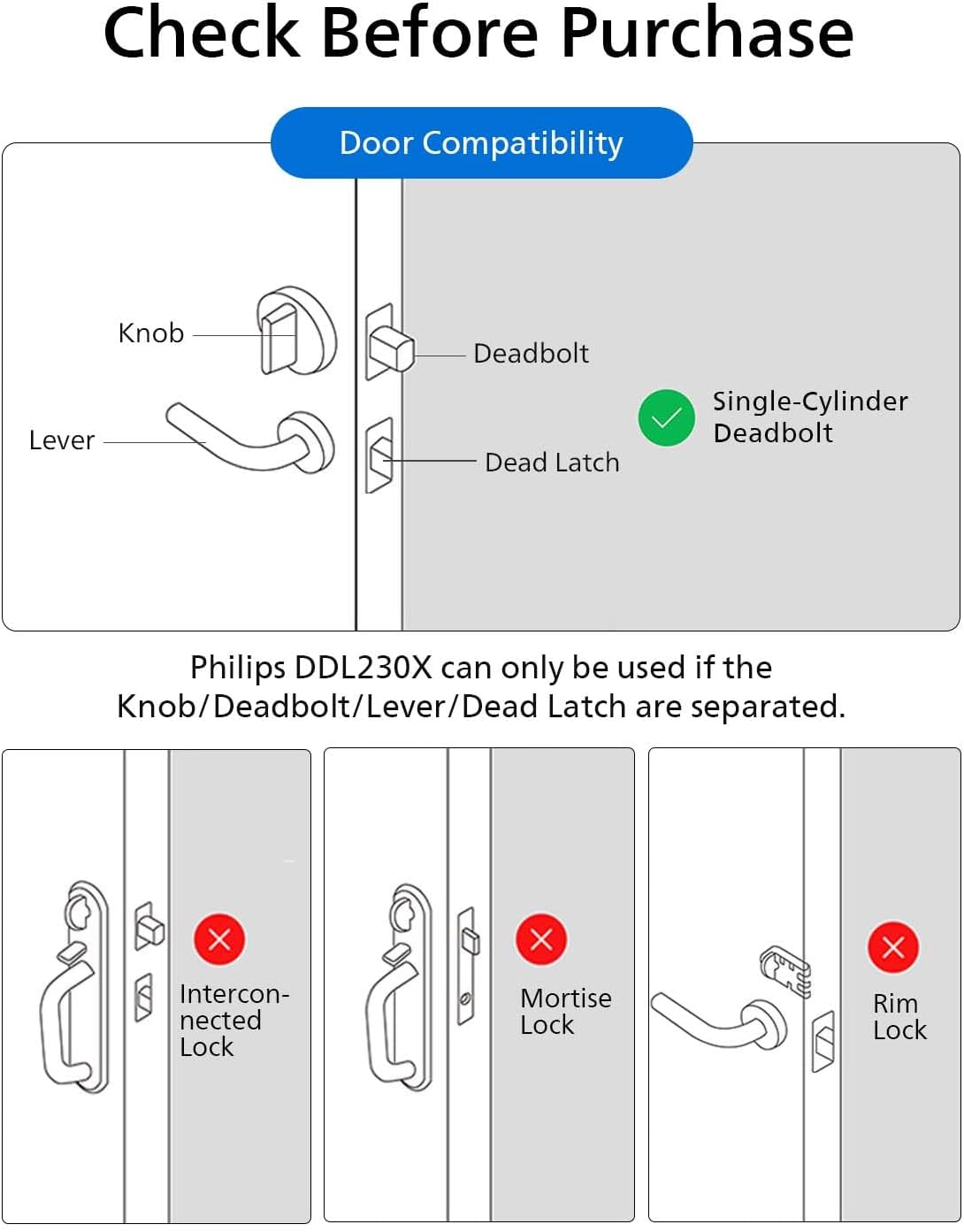 Check Before Purchase

Door Compatibility

Knob

Lever

Deadbolt

Dead Latch

Single-Cylinder Deadbolt

Philips DDL230X can only be used if the Knob/Deadbolt/Lever/Dead Latch are separated.

Interconnected Lock

Mortise Lock

Rim Lock