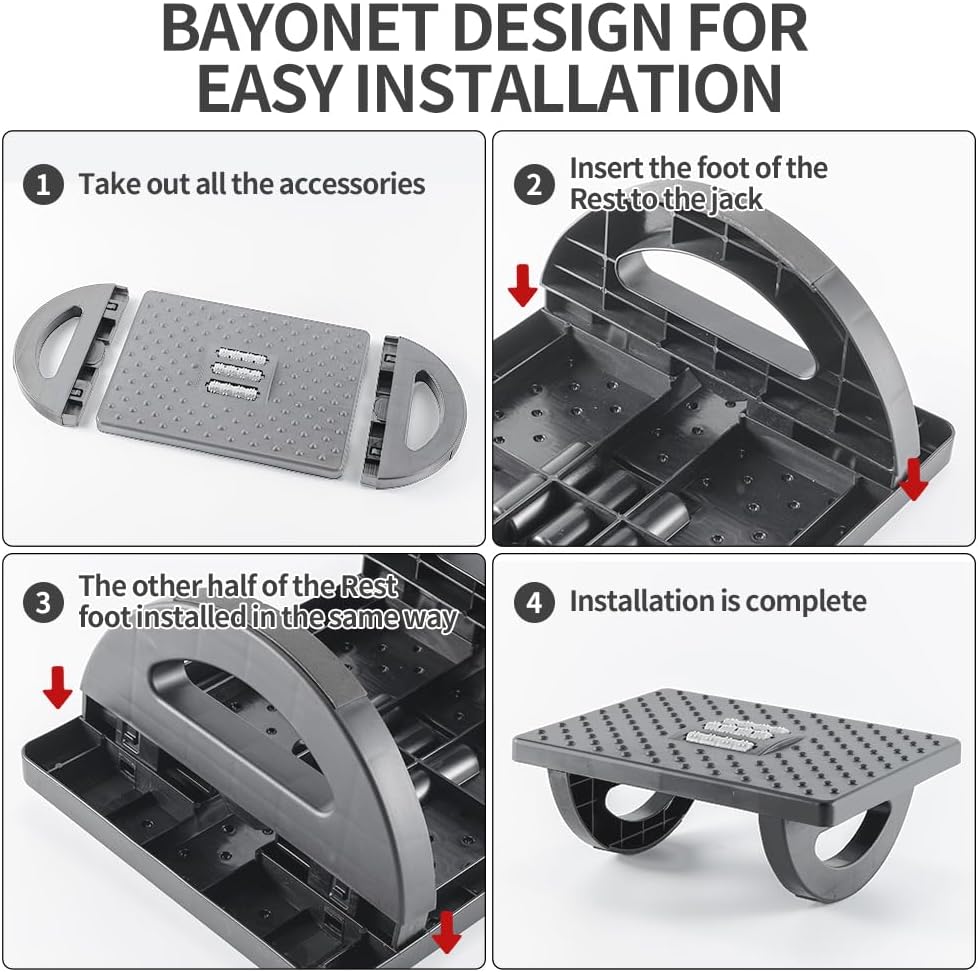 BAYONET DESIGN FOR EASY INSTALLATION

1 Take out all the accessories

2 Insert the foot of the Rest to the jack

3 The other half of the Rest foot installed in the same way

4 Installation is complete