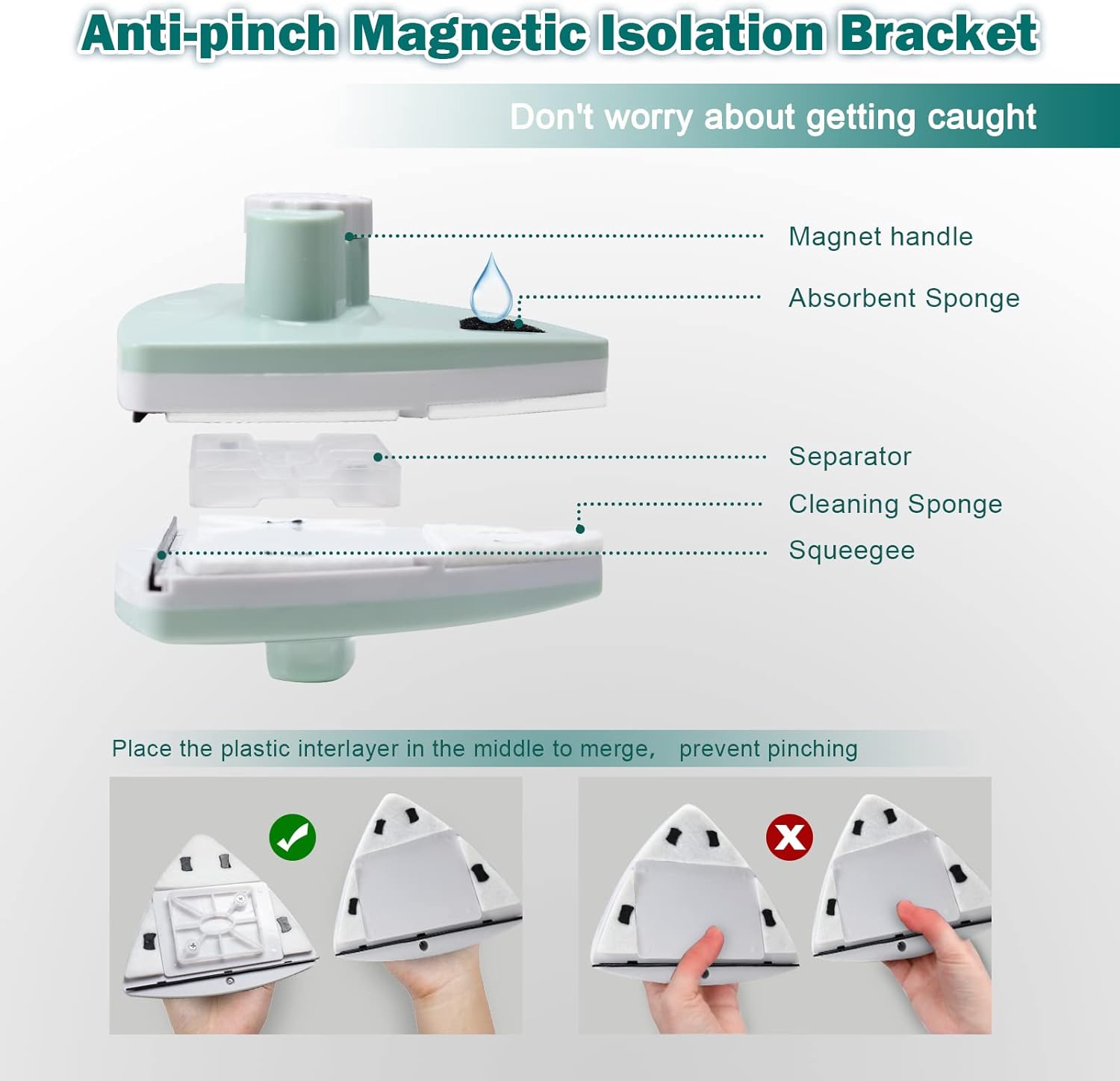 Anti-pinch Magnetic Isolation Bracket

Don't worry about getting caught

Magnet handle

Absorbent Sponge

Separator

Cleaning Sponge

Squeegee

Place the plastic interlayer in the middle to merge, prevent pinching