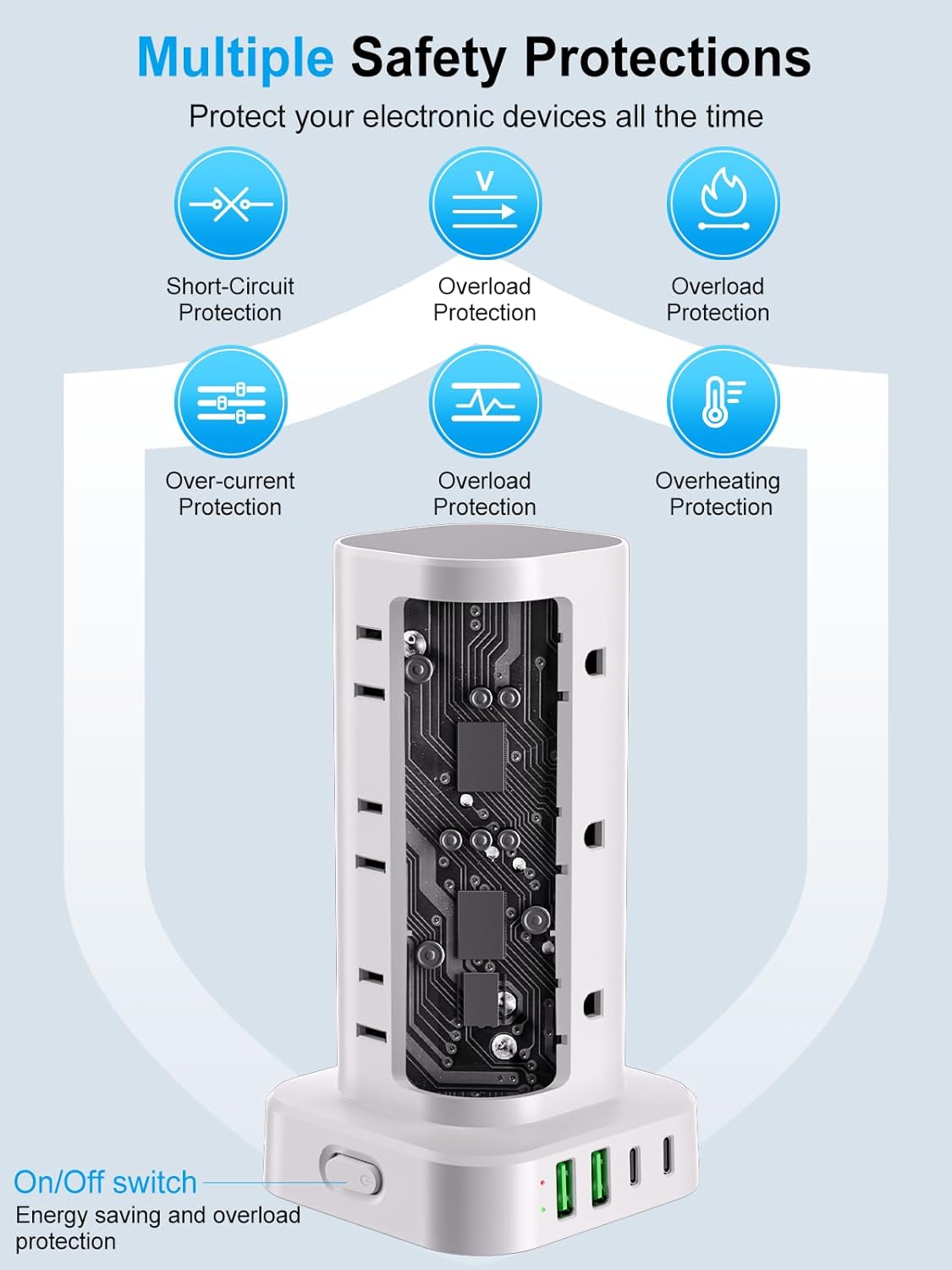 Multiple Safety Protections

Protect your electronic devices all the time

V

Short-Circuit Protection

Overload Protection

Overload Protection

Over-current Protection

Overload Protection

Overheating Protection

On/Off switch

Energy saving and overload protection