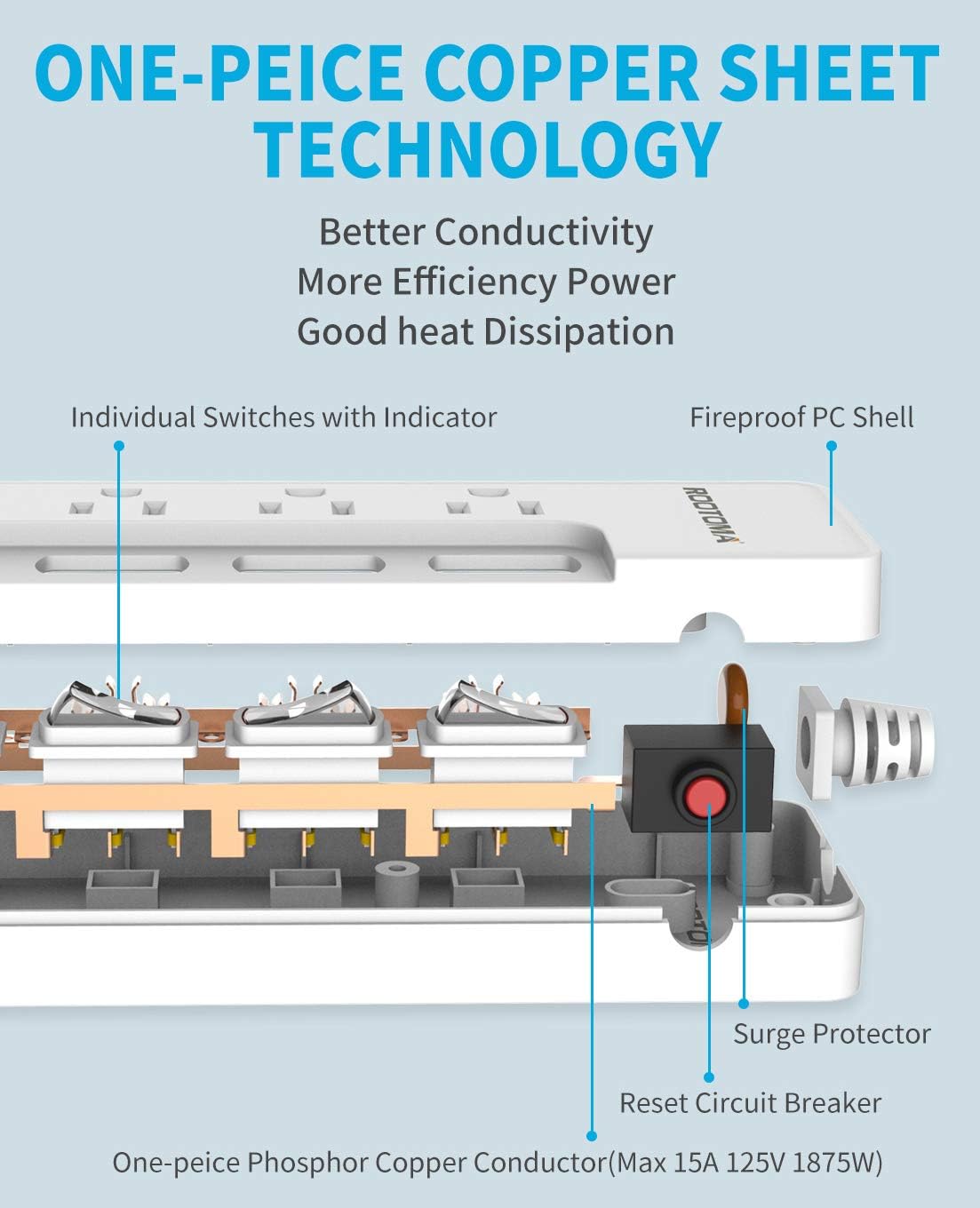 ONE-PEICE COPPER SHEET TECHNOLOGY

Better Conductivity
More Efficiency Power
Good heat Dissipation

Individual Switches with Indicator

Fireproof PC Shell

ROOTOMA

Surge Protector

Reset Circuit Breaker

One-peice Phosphor Copper Conductor(Max 15A 125V 1875W)