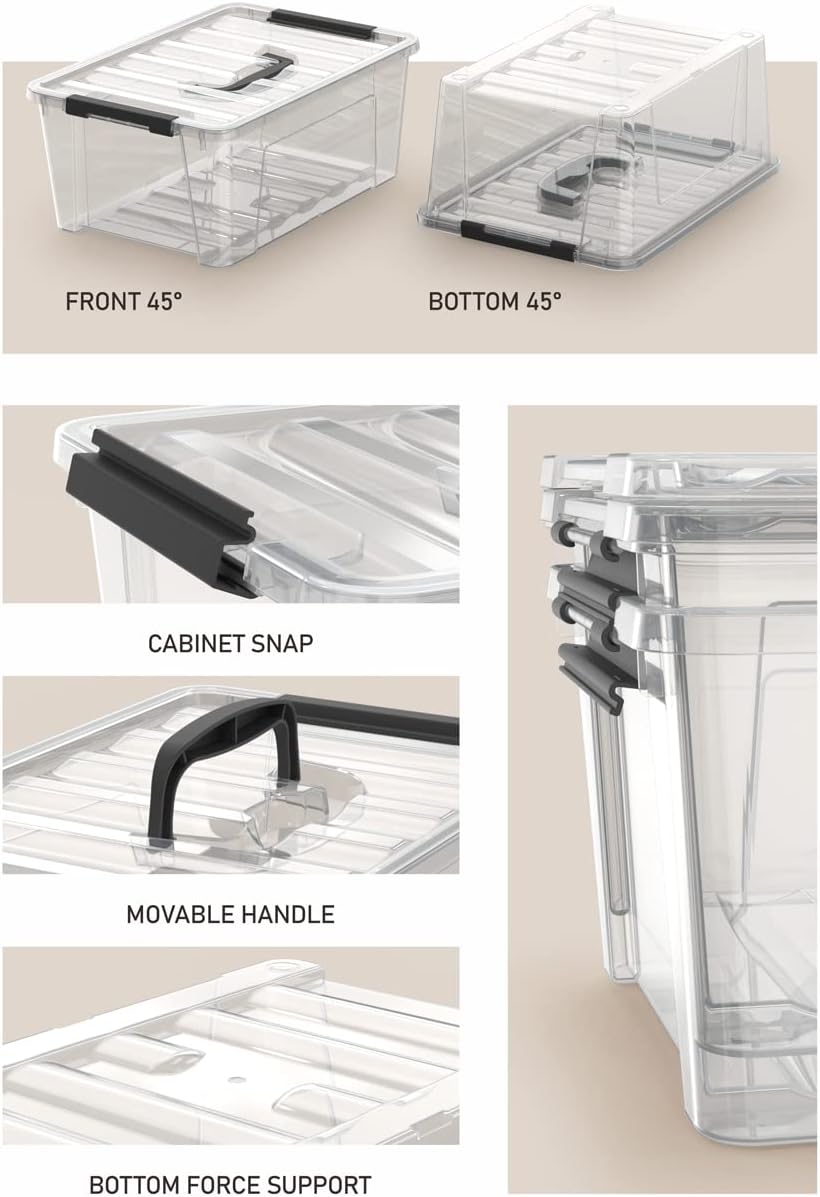 FRONT 45°

BOTTOM 45°

CABINET SNAP

MOVABLE HANDLE

BOTTOM FORCE SUPPORT