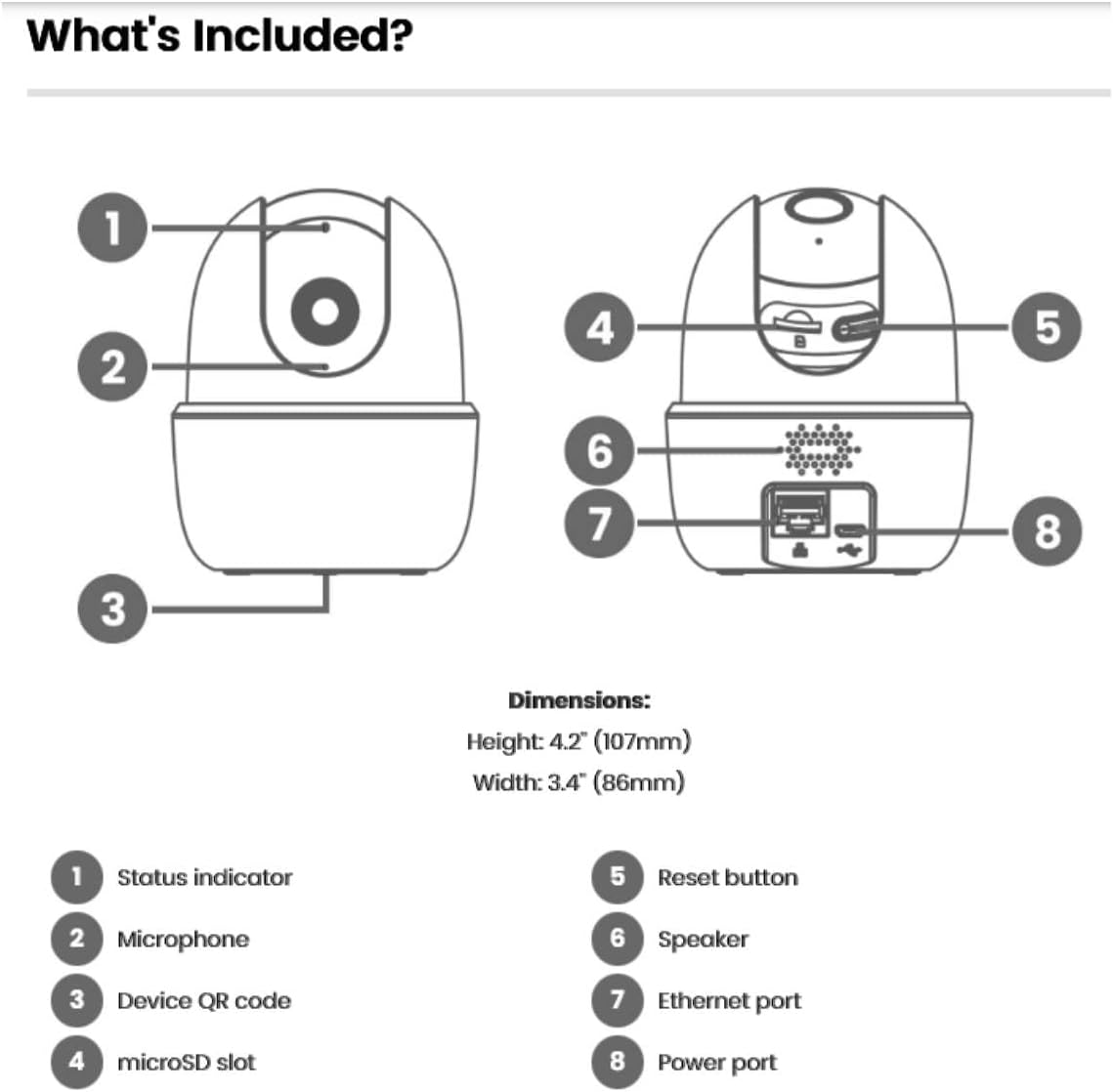 What's Included?

1
2
3
4
5
6
7
8

Dimensions:
Height: 4.2" (107mm)
Width: 3.4" (86mm)

1 Status indicator
2 Microphone
3 Device QR code
4 microSD slot

5 Reset button
6 Speaker
7 Ethernet port
8 Power port