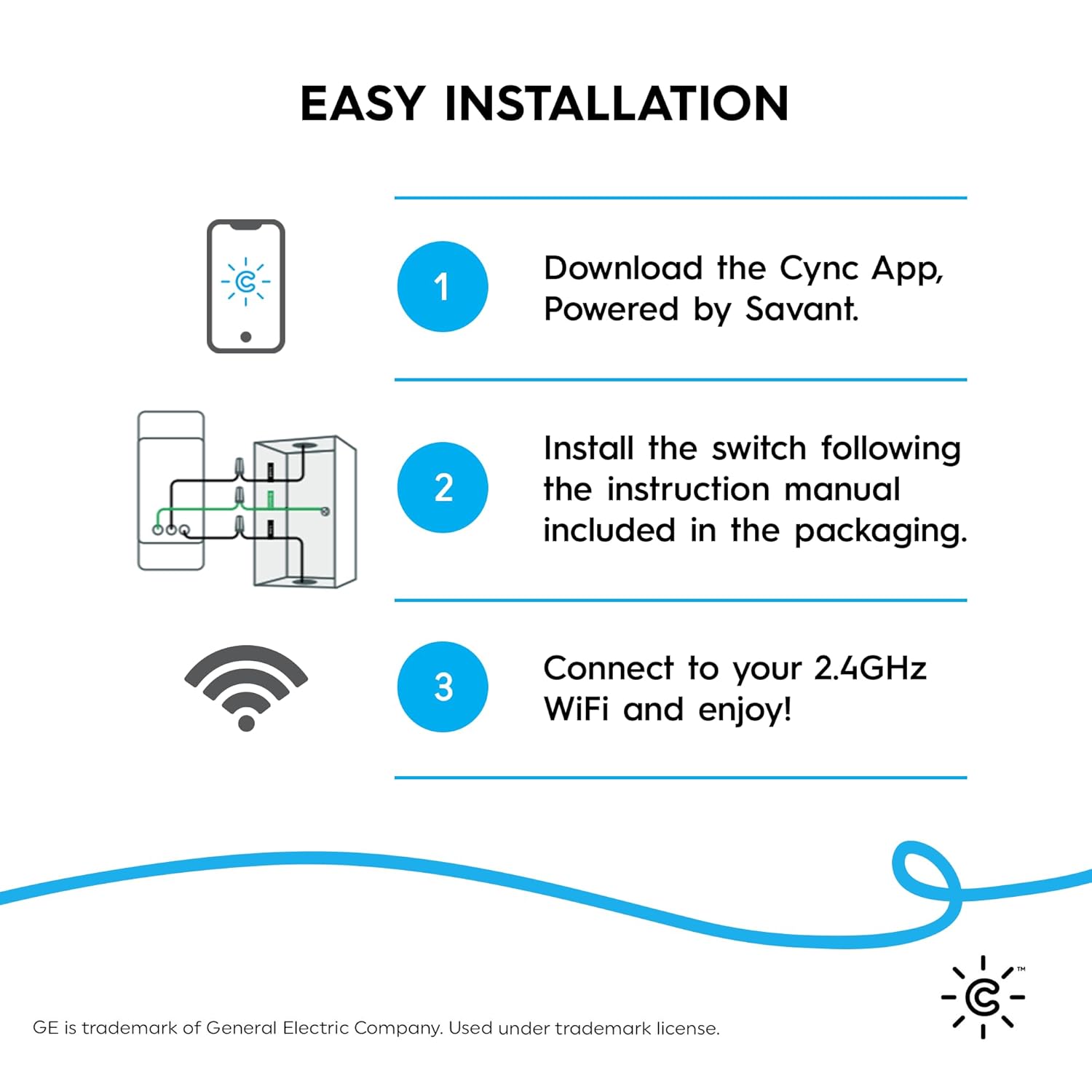 EASY INSTALLATION

1

Download the Cync App, Powered by Savant.

2

Install the switch following the instruction manual included in the packaging.

3

Connect to your 2.4GHz WiFi and enjoy!

GE is trademark of General Electric Company. Used under trademark license.

™