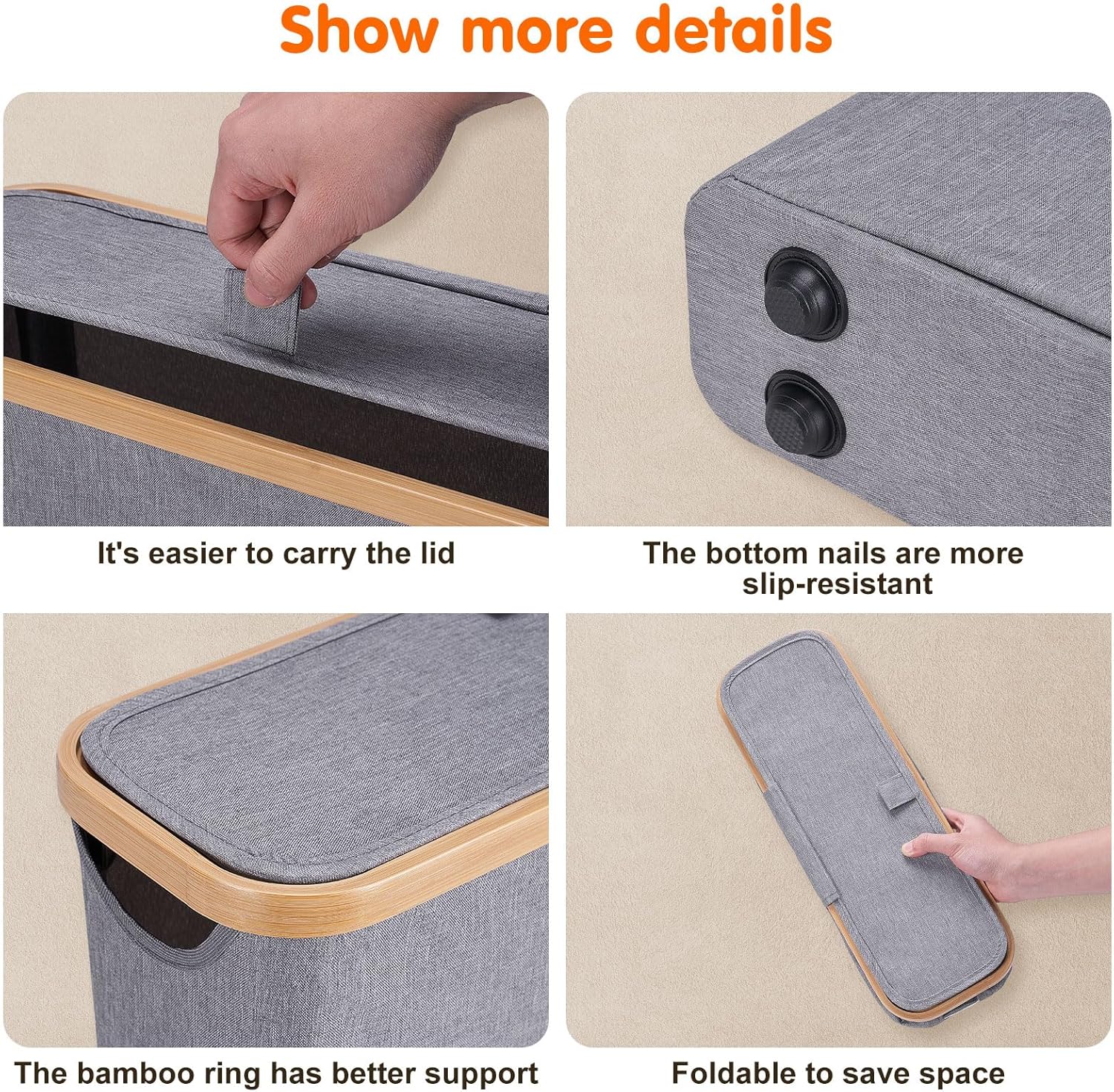 Show more details

It's easier to carry the lid

The bottom nails are more slip-resistant

The bamboo ring has better support

Foldable to save space