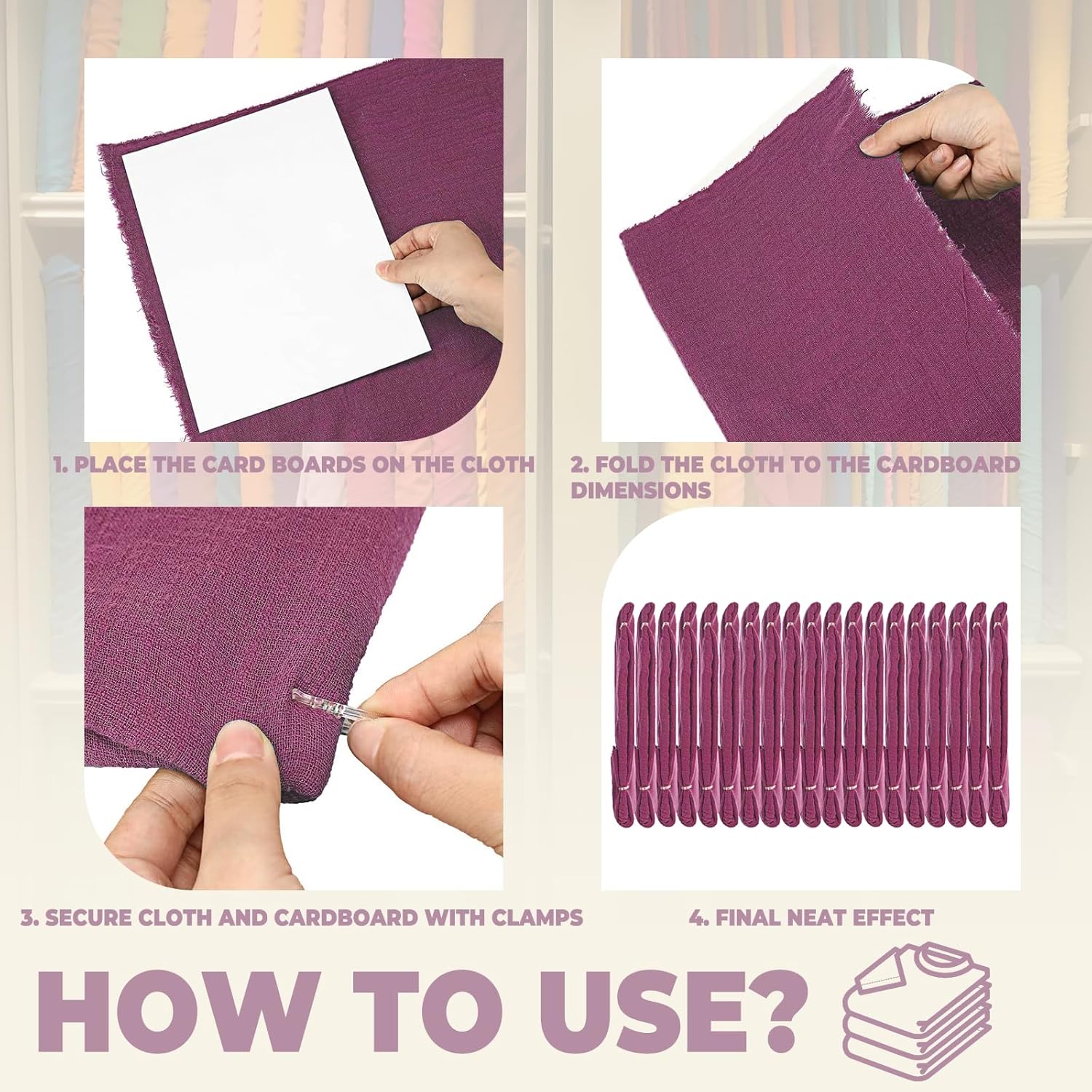 1. PLACE THE CARD BOARDS ON THE CLOTH

2. FOLD THE CLOTH TO THE CARDBOARD DIMENSIONS

3. SECURE CLOTH AND CARDBOARD WITH CLAMPS

4. FINAL NEAT EFFECT

HOW TO USE?