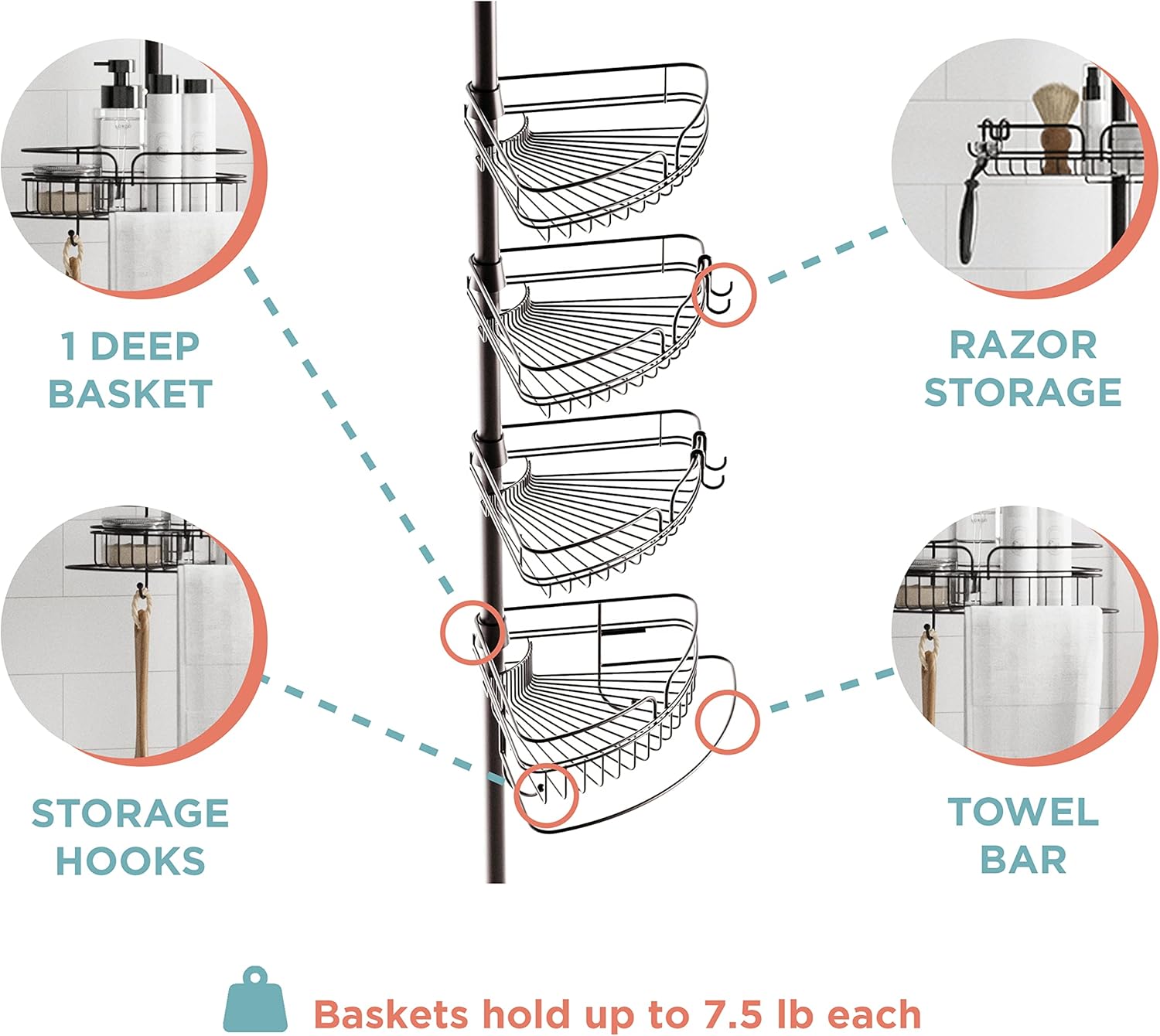 1 DEEP BASKET

RAZOR STORAGE

STORAGE HOOKS

TOWEL BAR

Baskets hold up to 7.5 lb each