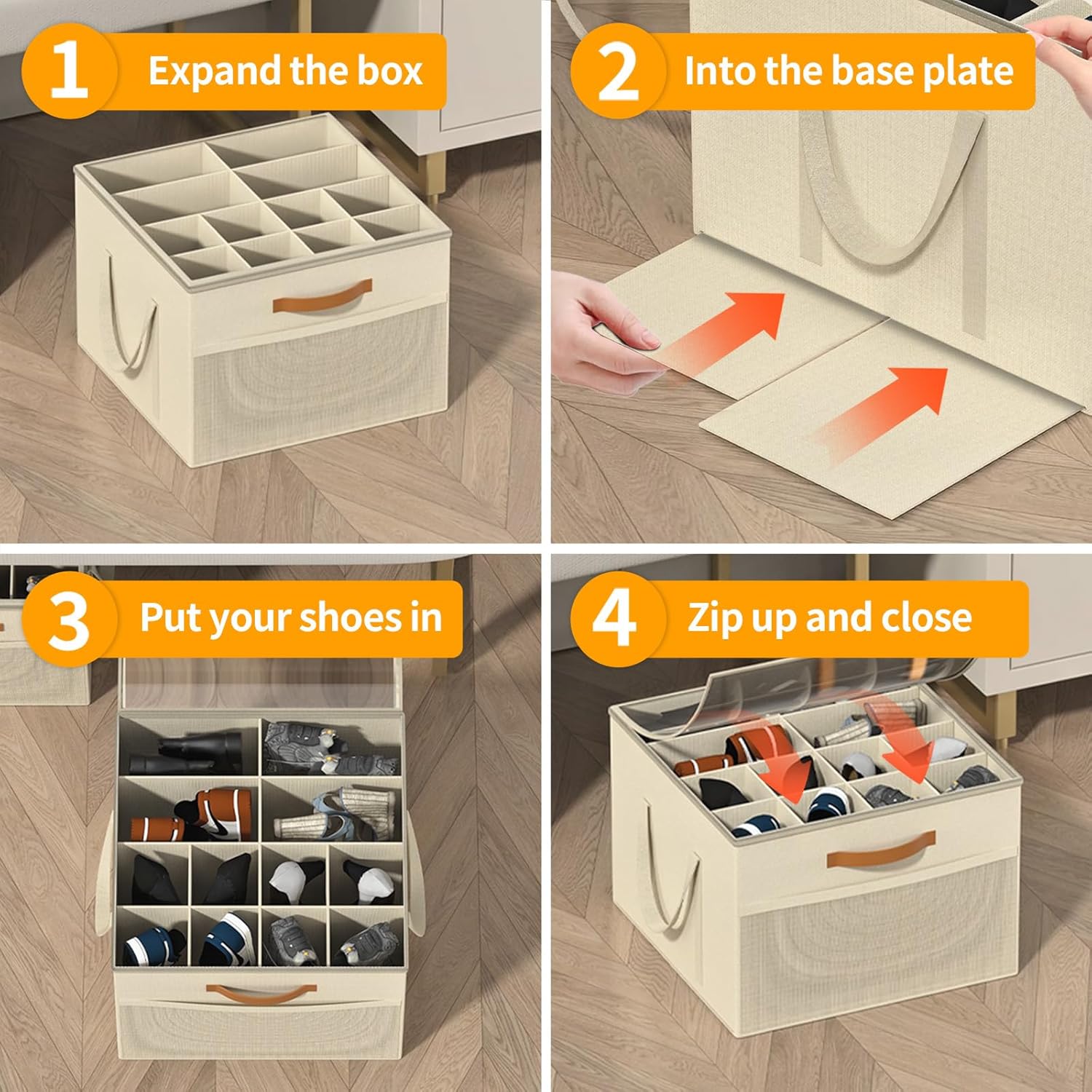 1 Expand the box

2 Into the base plate

3 Put your shoes in

4 Zip up and close