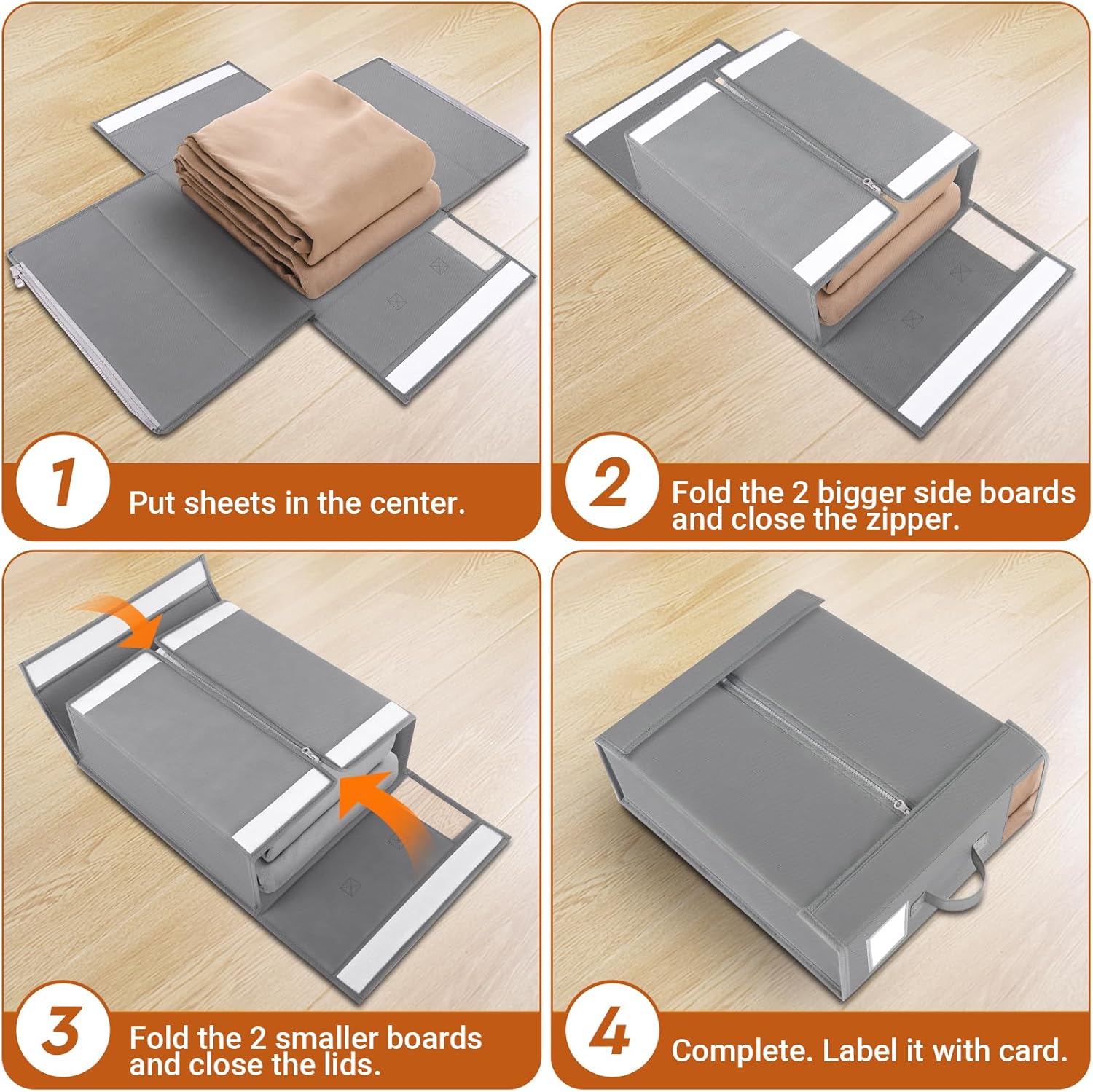 1 Put sheets in the center.

2 Fold the 2 bigger side boards and close the zipper.

3 Fold the 2 smaller boards and close the lids.

4 Complete. Label it with card.