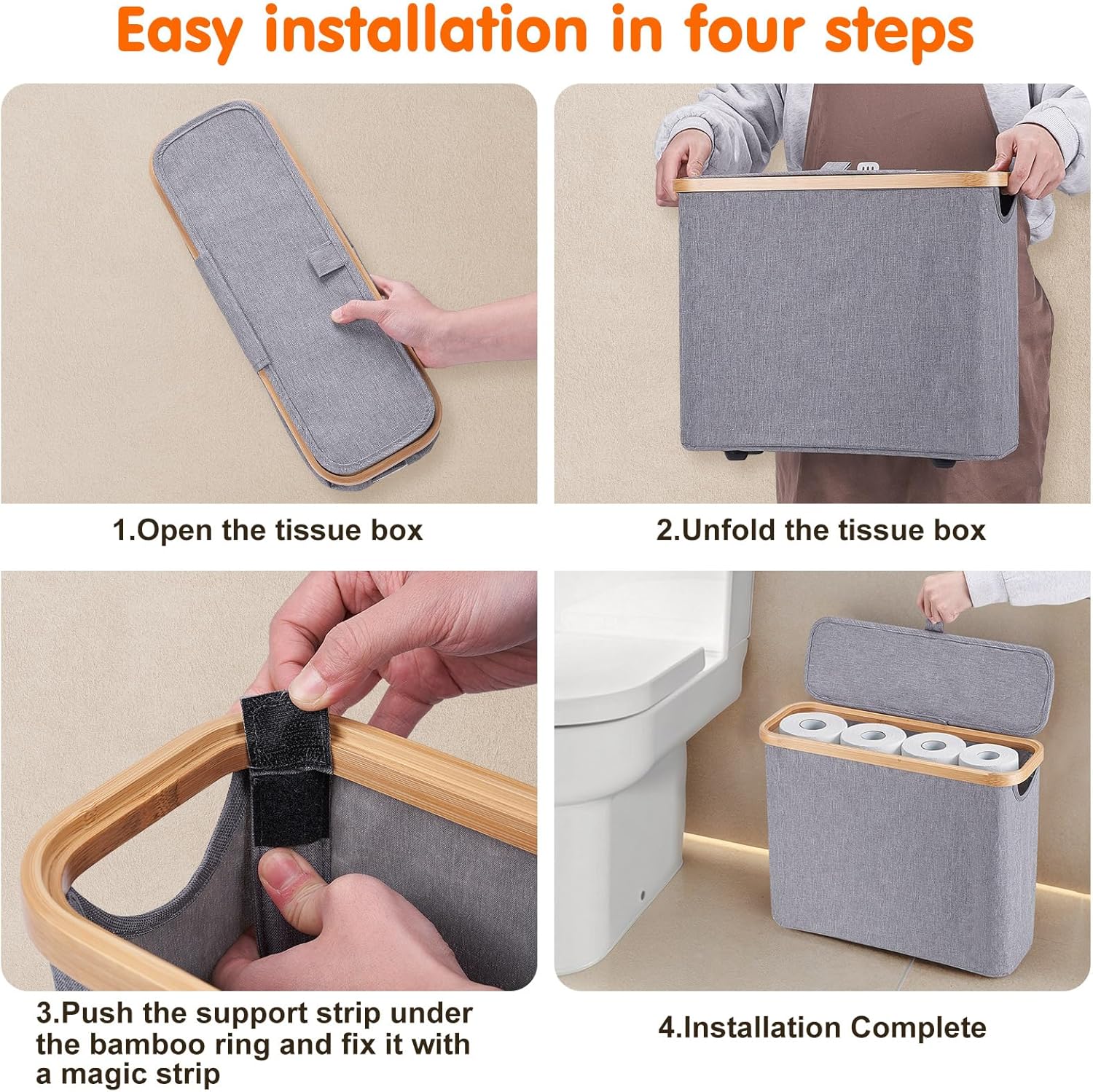 Easy installation in four steps

1.Open the tissue box

2.Unfold the tissue box

3.Push the support strip under the bamboo ring and fix it with a magic strip

4.Installation Complete