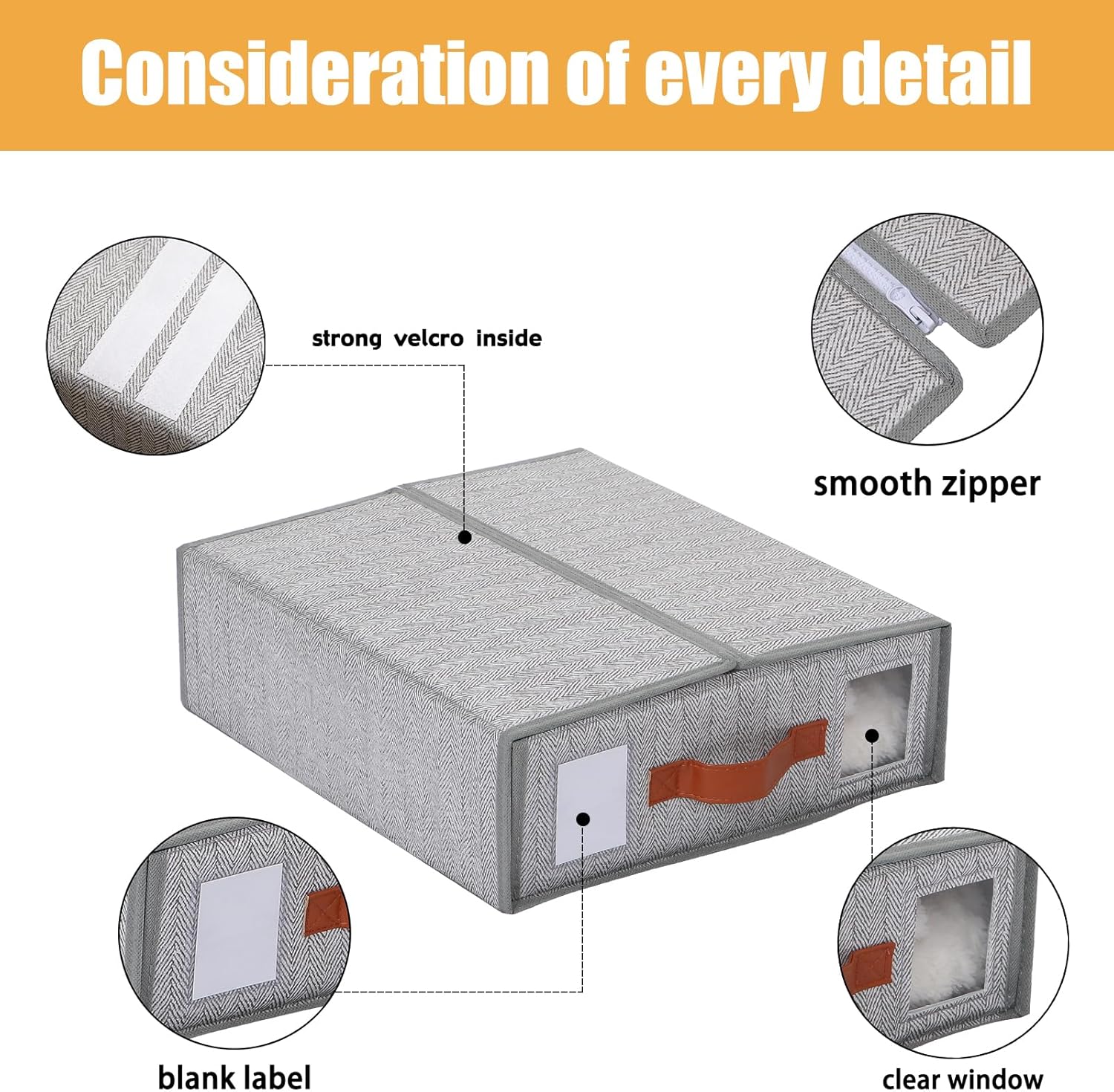 Consideration of every detail

strong velcro inside

smooth zipper

blank label

clear window