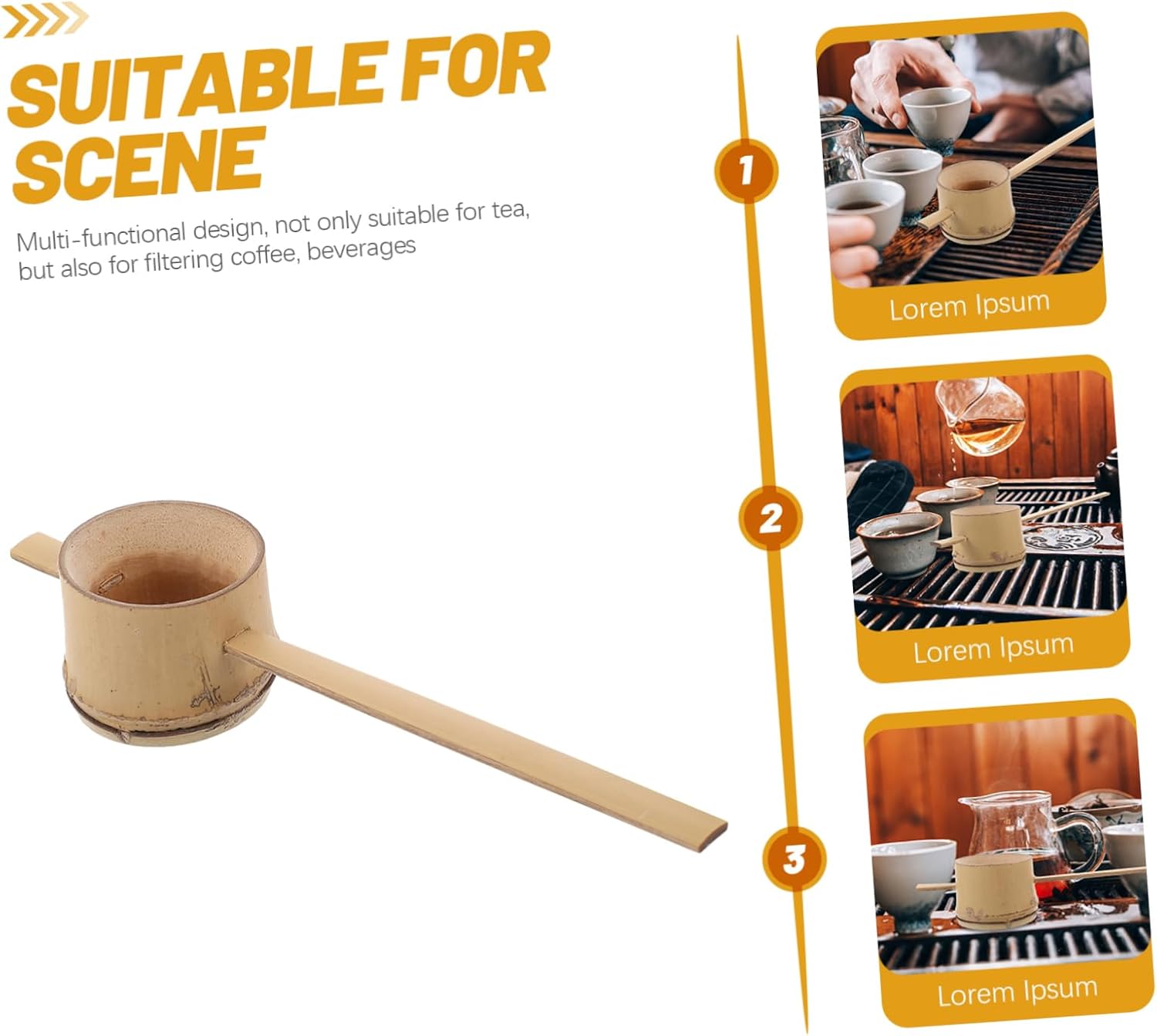 SUITABLE FOR SCENE

Multi-functional design, not only suitable for tea, but also for filtering coffee, beverages

1

Lorem Ipsum

2

Lorem Ipsum

3

Lorem Ipsum