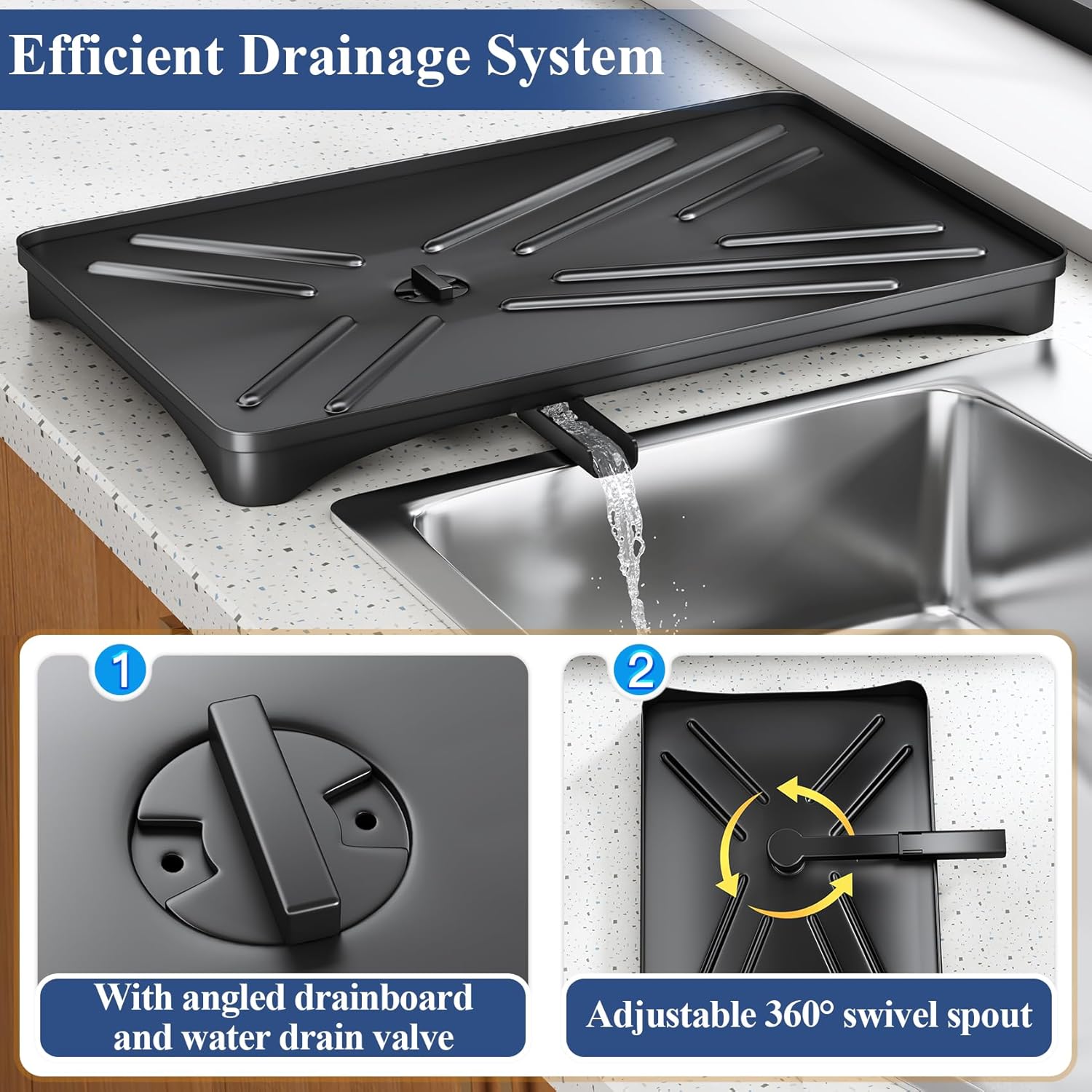 Efficient Drainage System

1

With angled drainboard and water drain valve

2

Adjustable 360° swivel spout