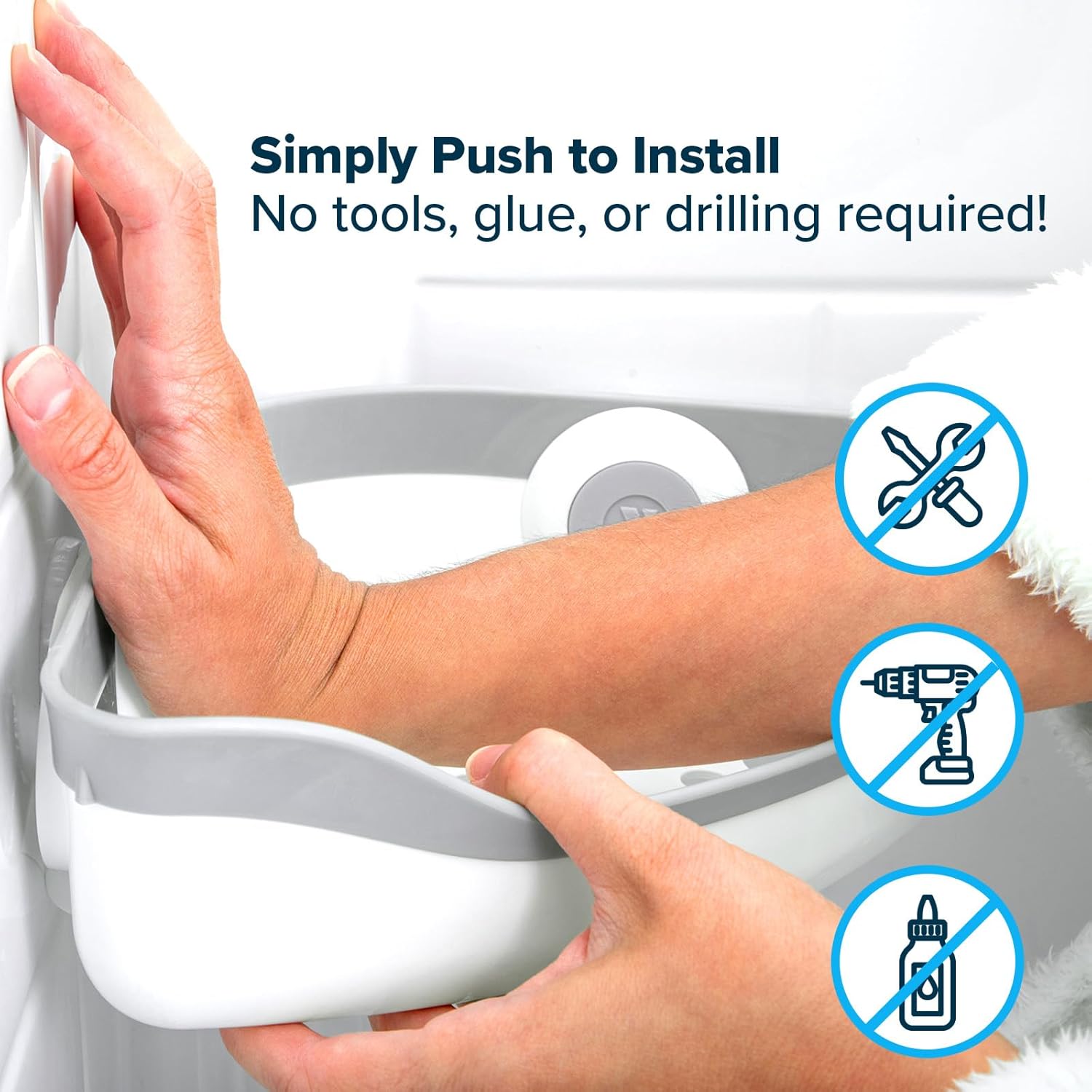 Simply Push to Install
No tools, glue, or drilling required!