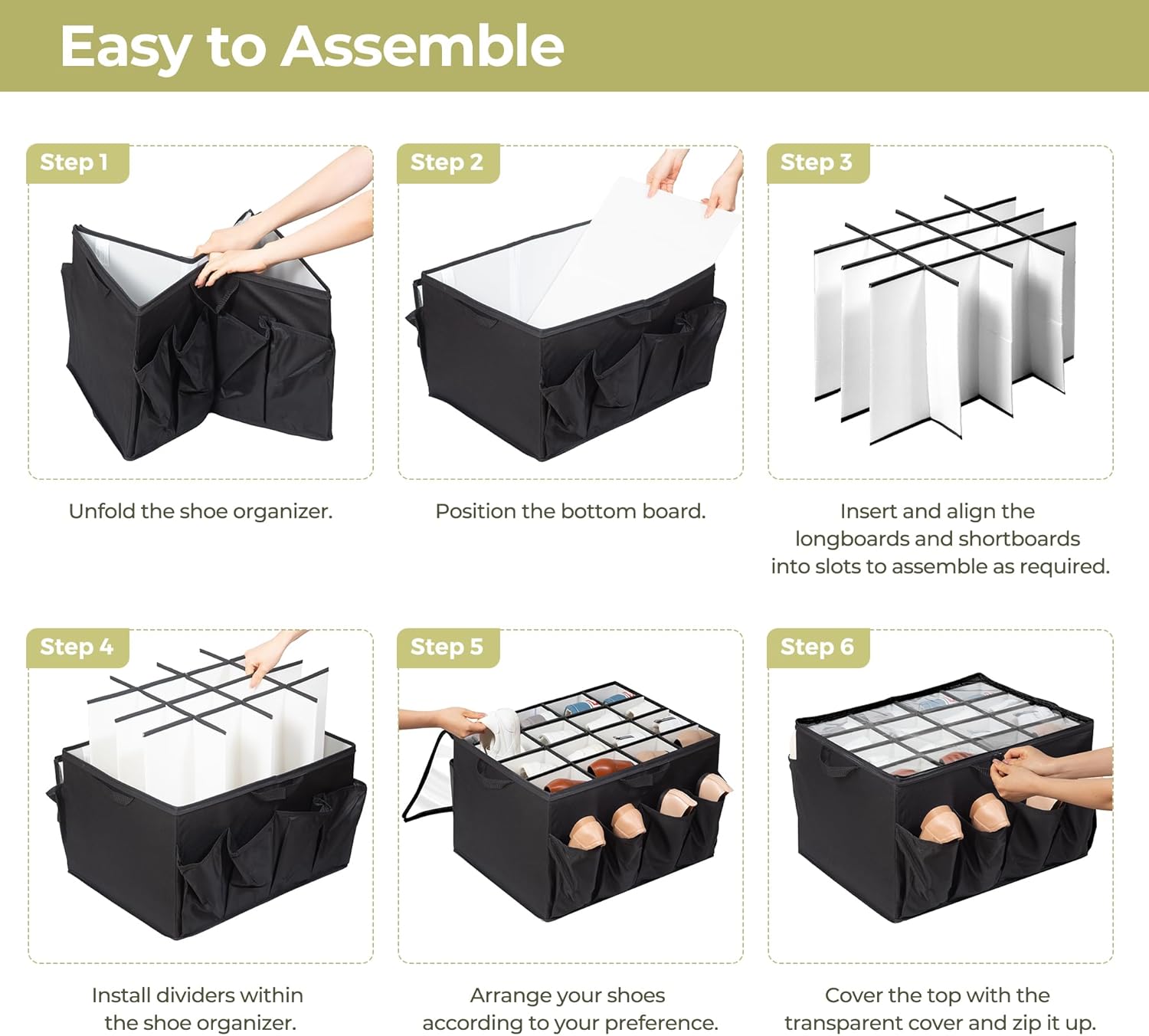 Easy to Assemble

Step 1

Unfold the shoe organizer.

Step 2

Position the bottom board.

Step 3

Insert and align the longboards and shortboards into slots to assemble as required.

Step 4

Install dividers within the shoe organizer.

Step 5

Arrange your shoes according to your preference.

Step 6

Cover the top with the transparent cover and zip it up.