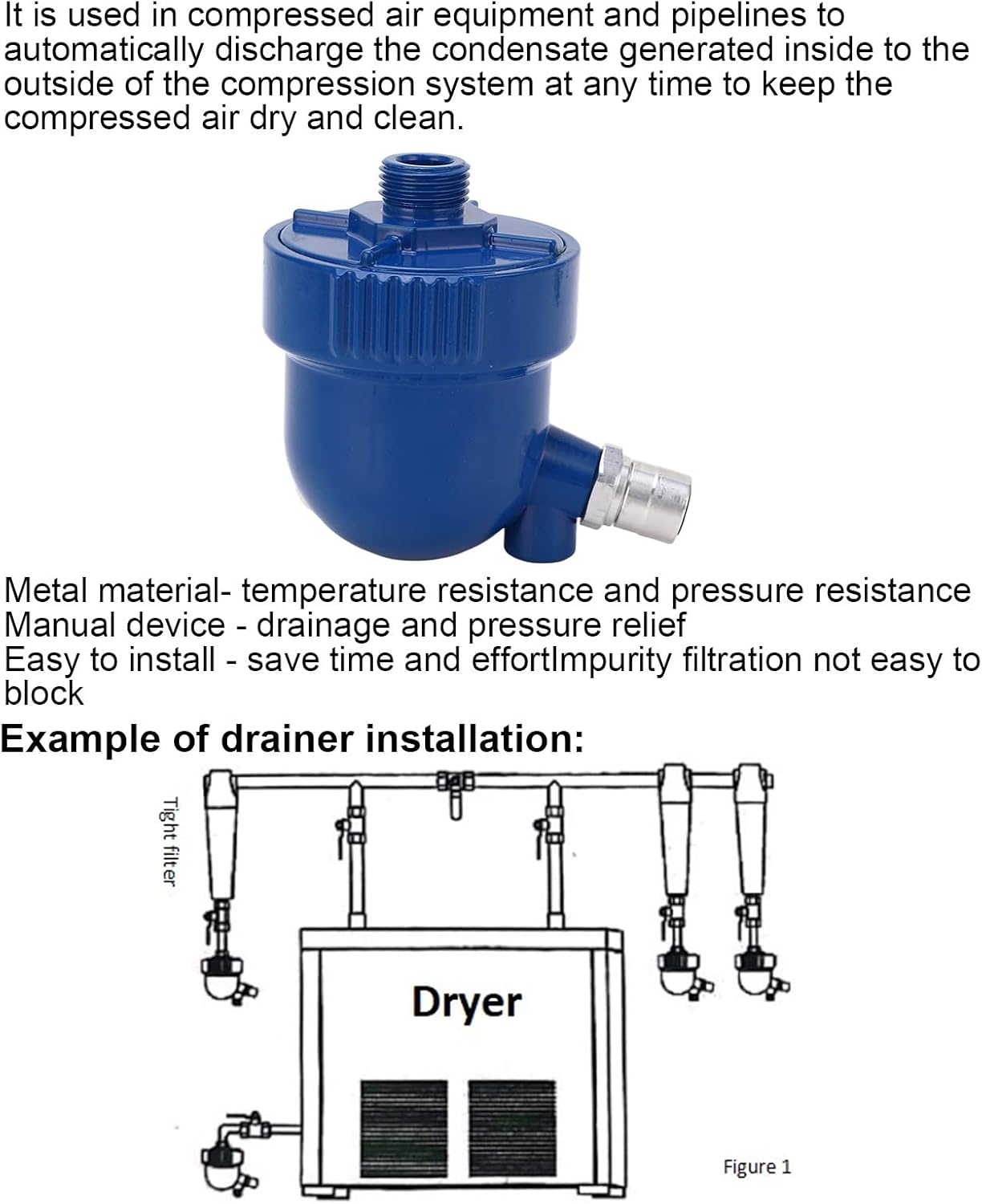 It is used in compressed air equipment and pipelines to automatically discharge the condensate generated inside to the outside of the compression system at any time to keep the compressed air dry and clean.

Metal material- temperature resistance and pressure resistance
Manual device - drainage and pressure relief
Easy to install - save time and effortImpurity filtration not easy to block

Example of drainer installation:

Tight filter

Dryer

Figure 1