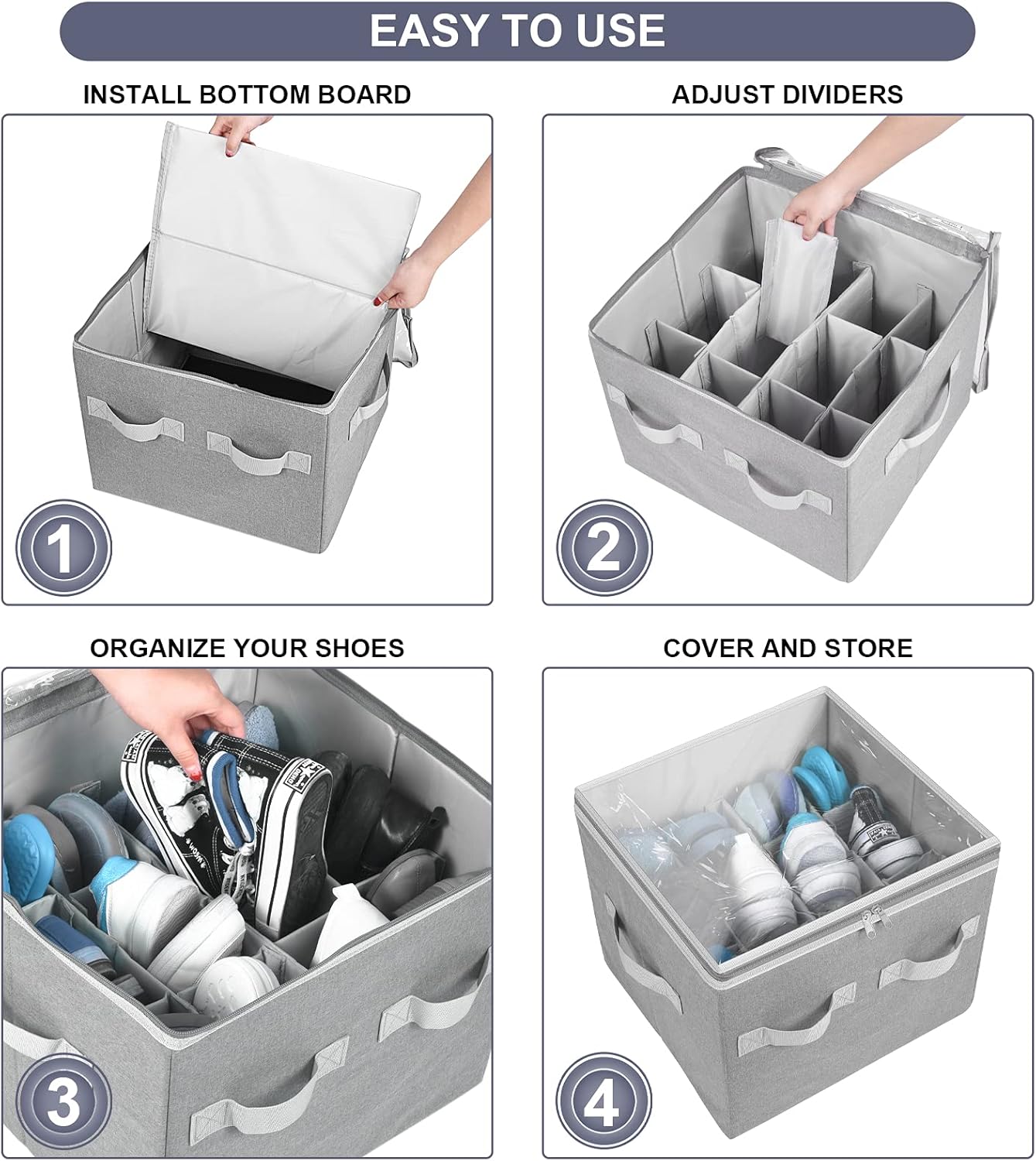 EASY TO USE

INSTALL BOTTOM BOARD

1

ADJUST DIVIDERS

2

ORGANIZE YOUR SHOES

3

COVER AND STORE

4